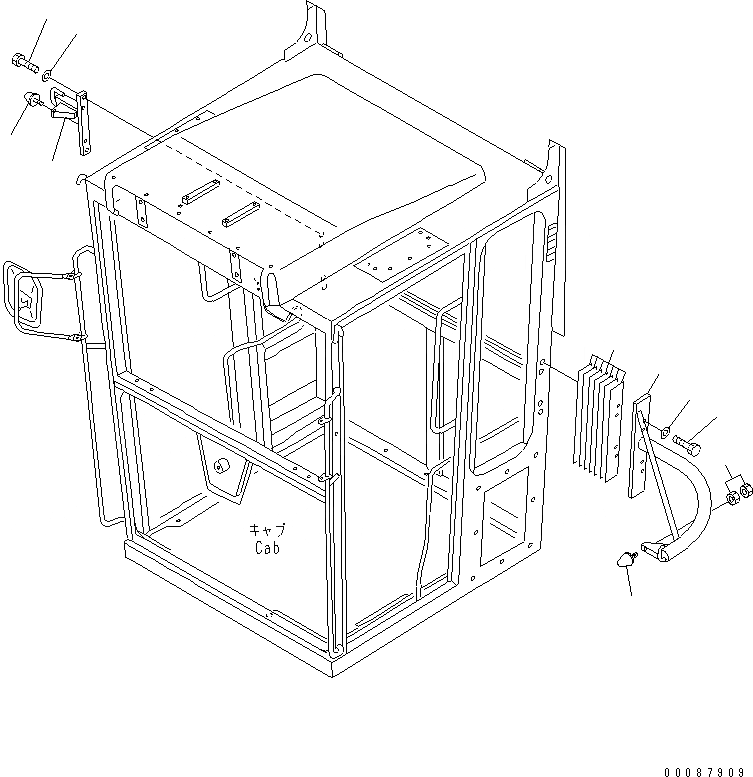 キャブ
Cab

00087909