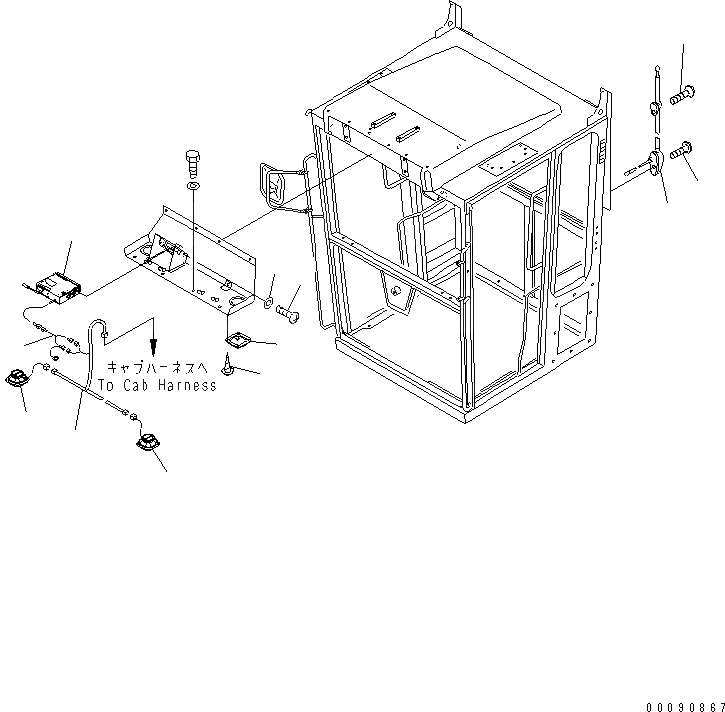 キャブハーネスへ
To Cab Harness

00090867