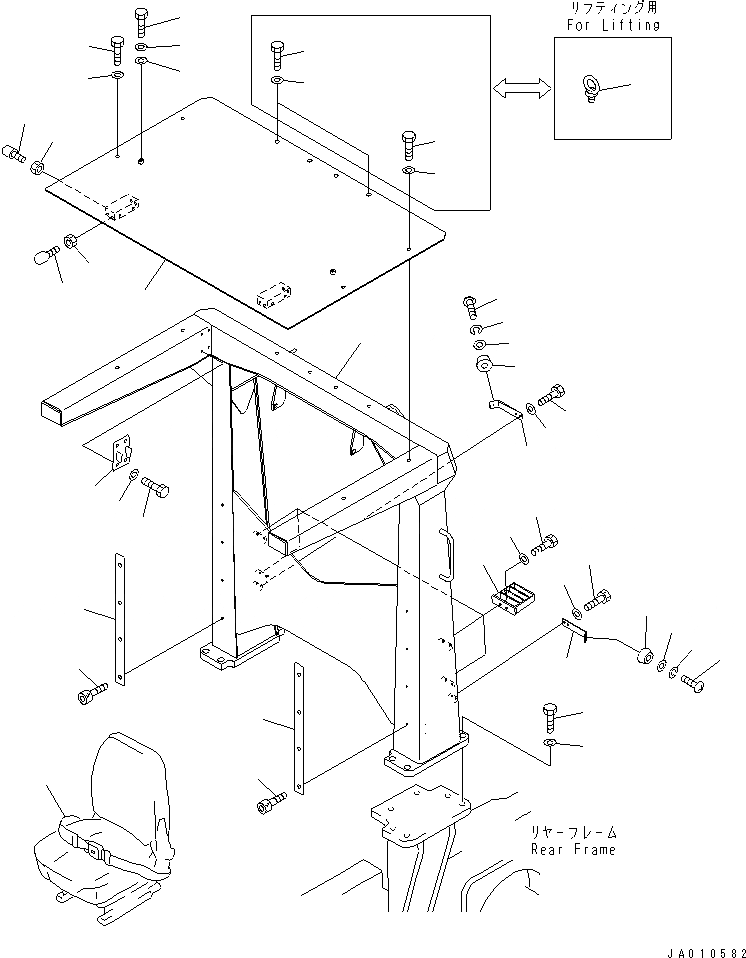 リフティング用
For Lifting

リヤーフレーム
Rear Frame

JA010582