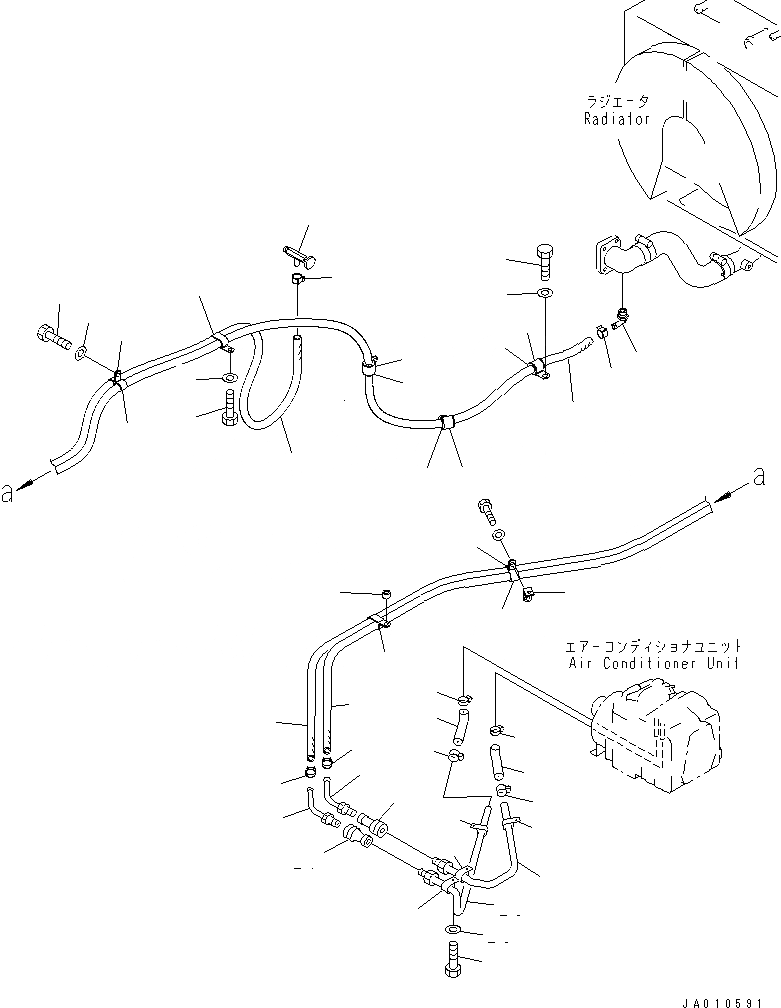 ラジエータ
Radiator

a

a

エアーコンディショナユニット
Air Conditioner Unit

JA010591