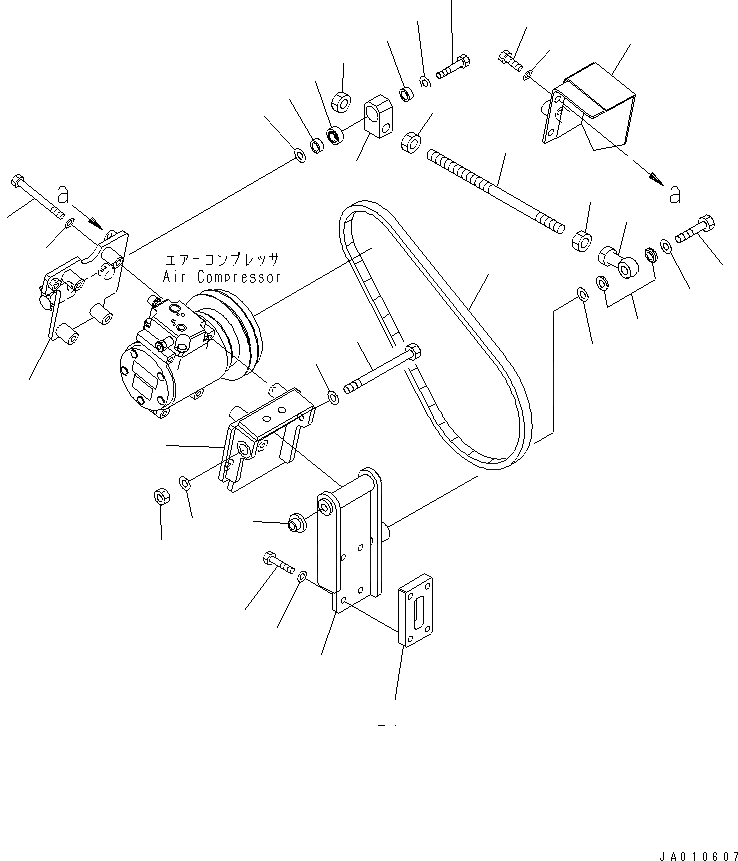 a

a

エアーコンプレッサ
Air Compressor

JA010607