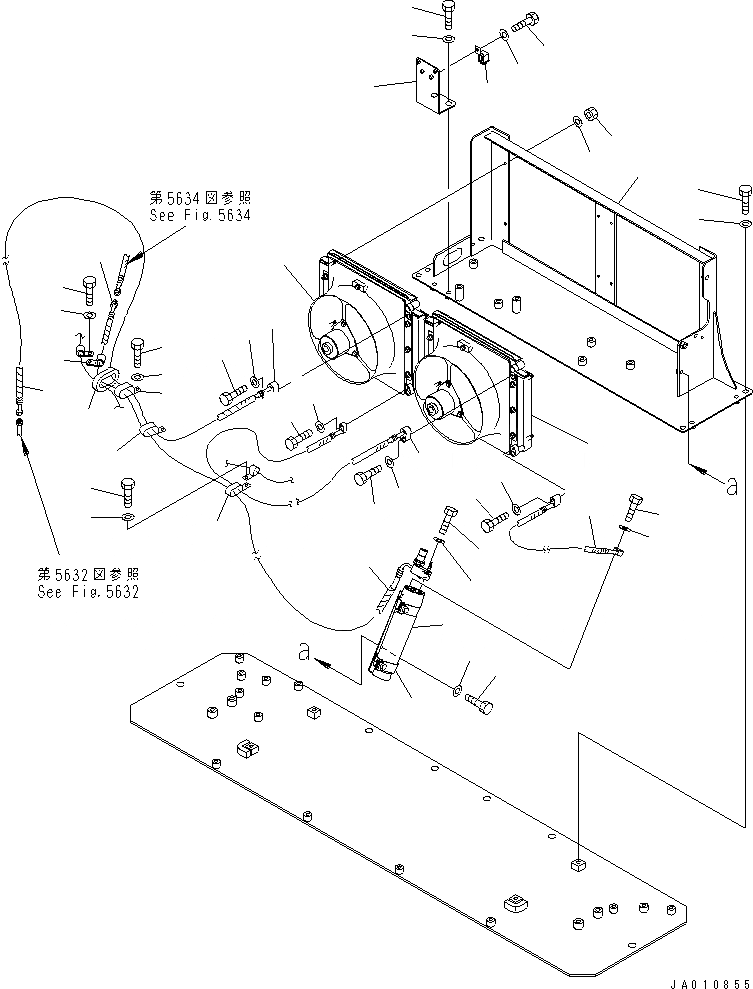 第5634図参照
See Fig.5634

a

第5632図参照
See Fig.5632

a

JA010855