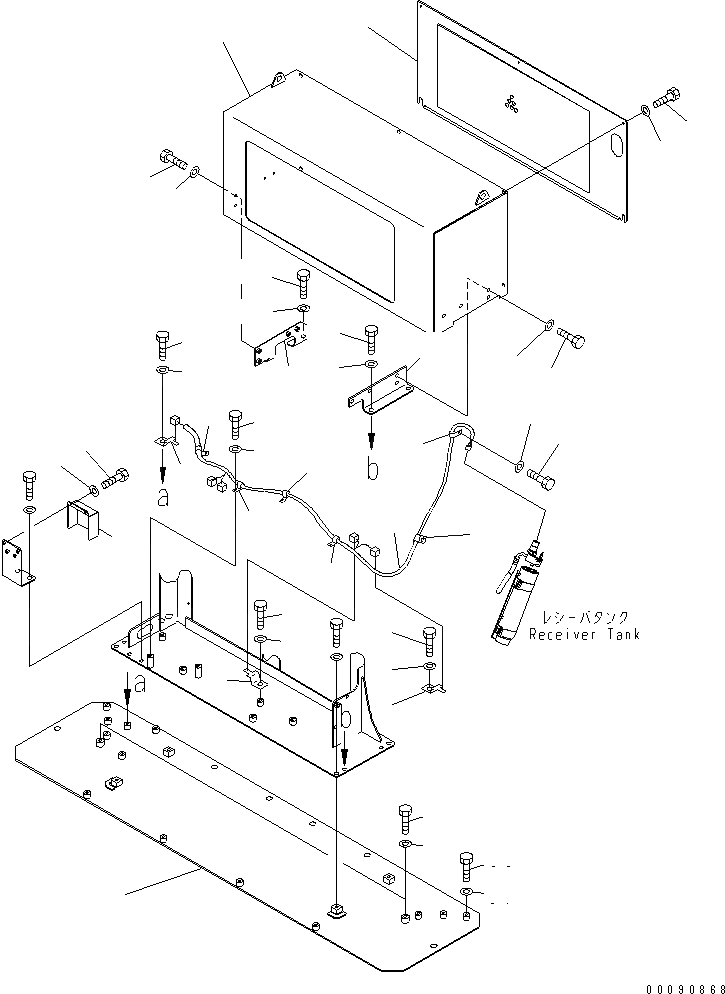 b

a

レシーバタンク
Receiver Tank

a

b

00090868