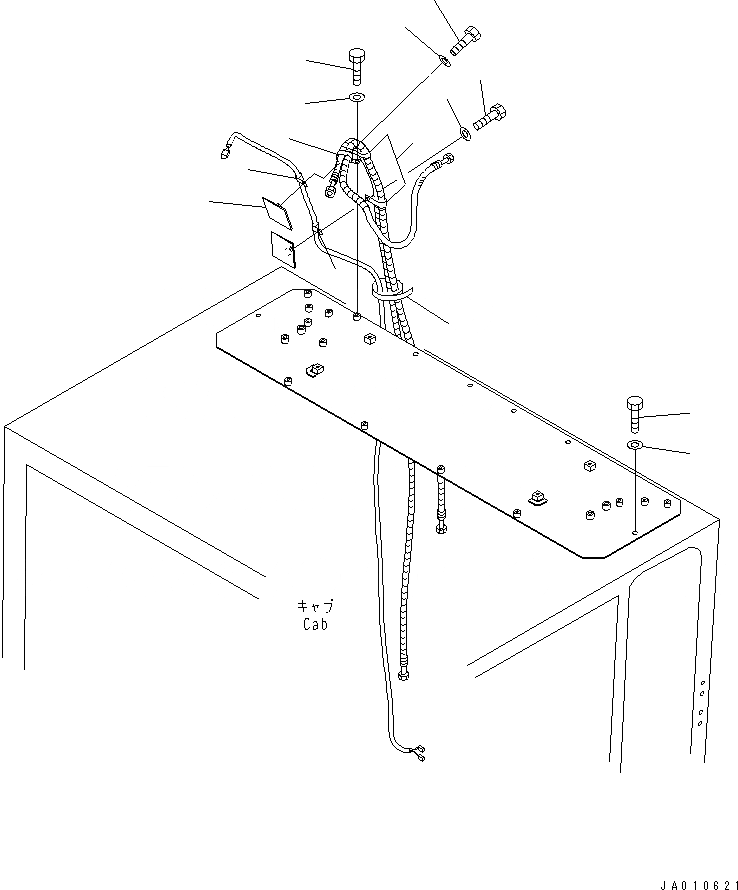 キャブ
Cab

JA010621