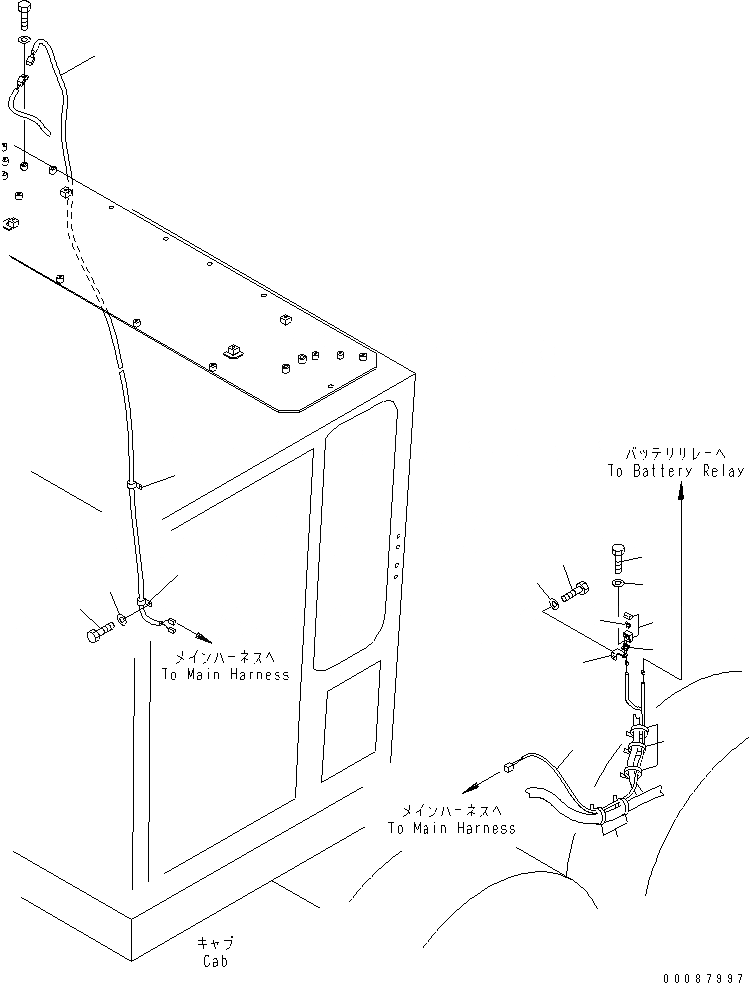 バッテリリレーへ
To Battery Relay

メインハーネスへ
To Main Harness

メインハーネスへ
To Main Harness

キャブ
Cab

00087997