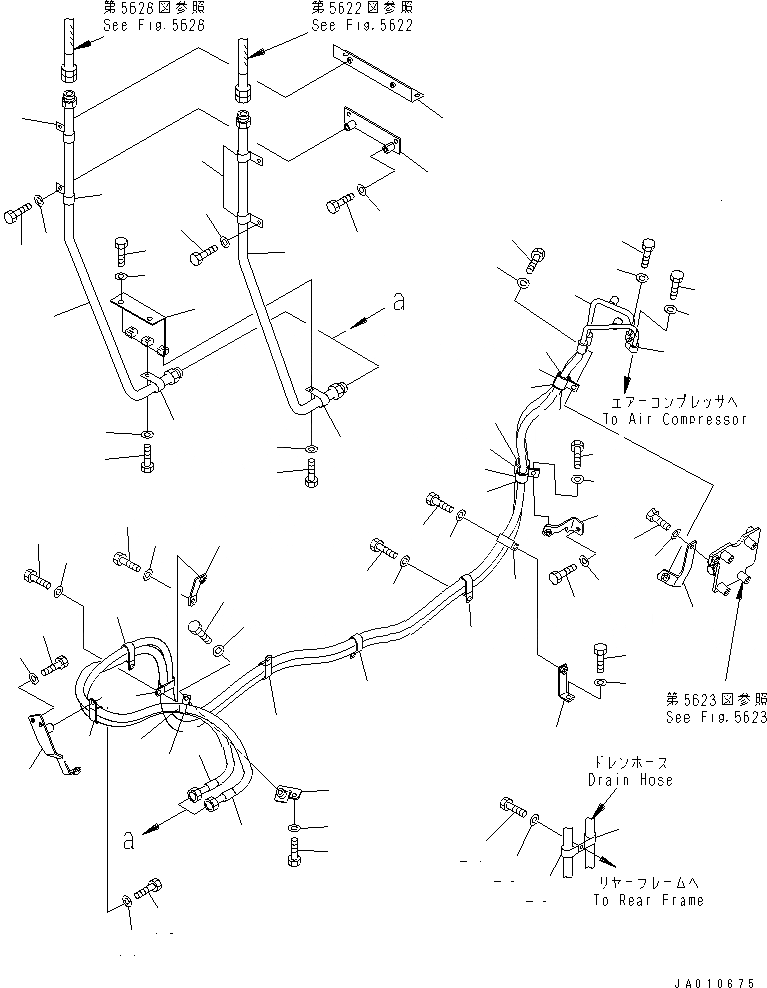 第5626図参照
See Fig.5626

第5622図参照
See Fig.5622

a

エアーコンプレッサへ
To Air Compressor

第5623図参照
See Fig.5623

ドレンホース
Drain Hose

a

リヤーフレームへ
To Rear Frame

JA010675