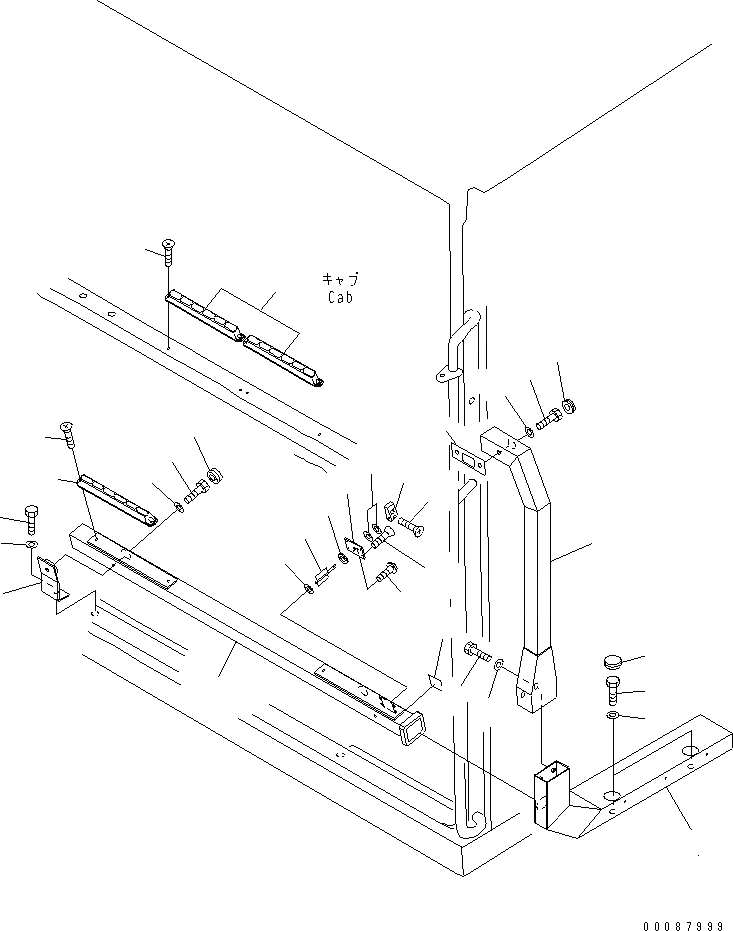 キャブ
Cab

00087999