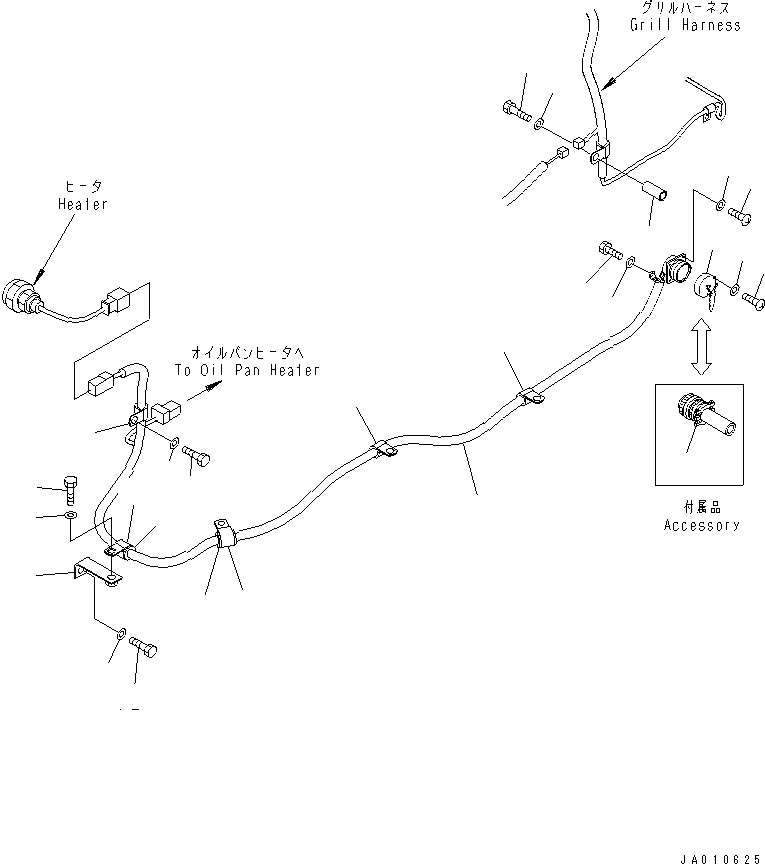 グリルハーネス
Grill Harness

ヒータ
Heater

オイルパンヒータへ
To Oil Pan Heater

付属品
Accessory

JA010625