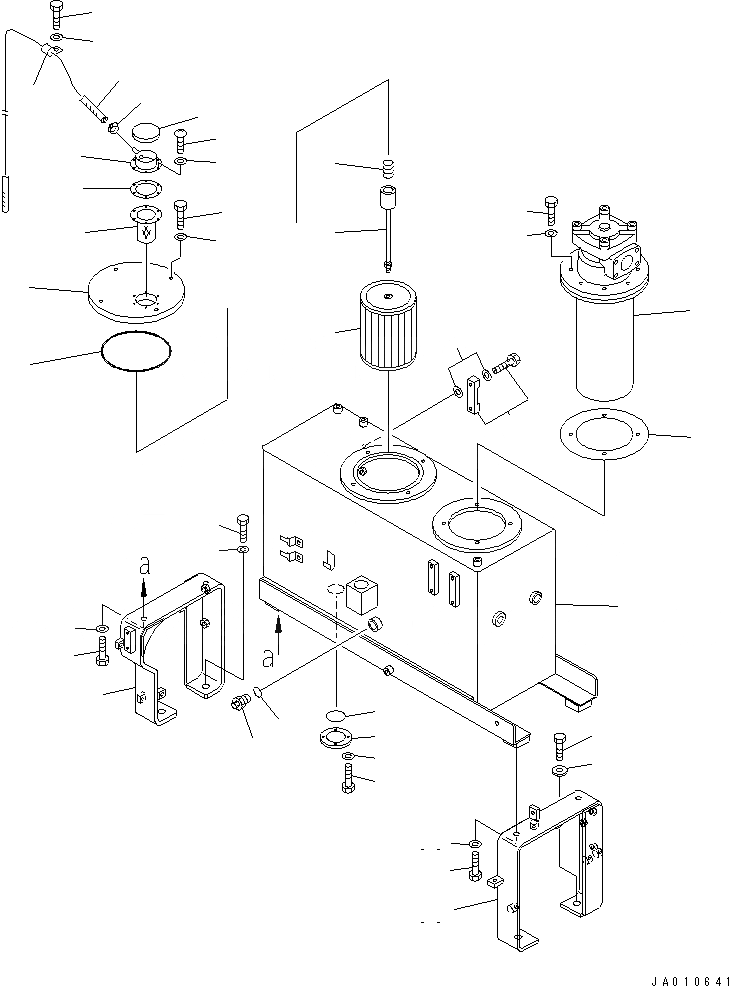 a

a

JA010641