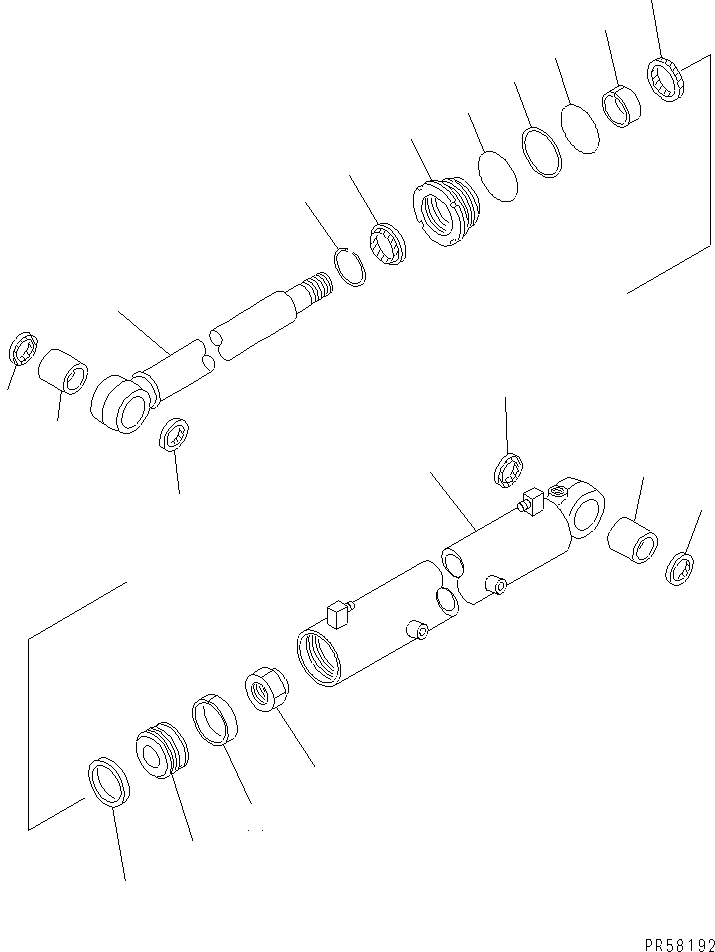 PR58192