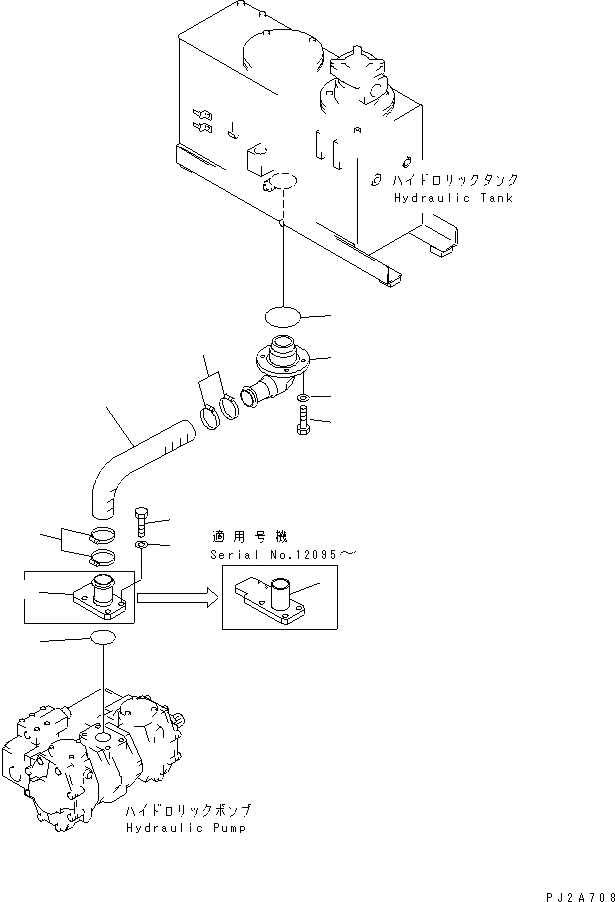 ハイドロリックタンク
Hydraulic Tank

適用号機
Serial No.12095～

ハイドロリックポンプ
Hydraulic Pump

PJ2A708