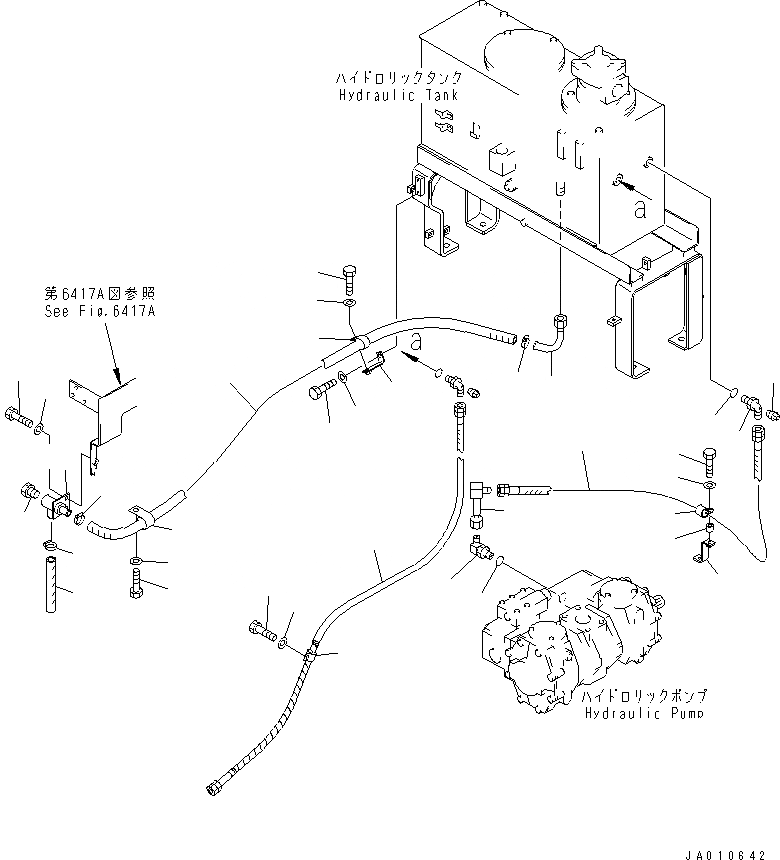 ハイドロリックタンク
Hydraulic Tank

a

第6417A図参照
See Fig.6417A

a

ハイドロリックポンプ
Hydraulic Pump

JA010642