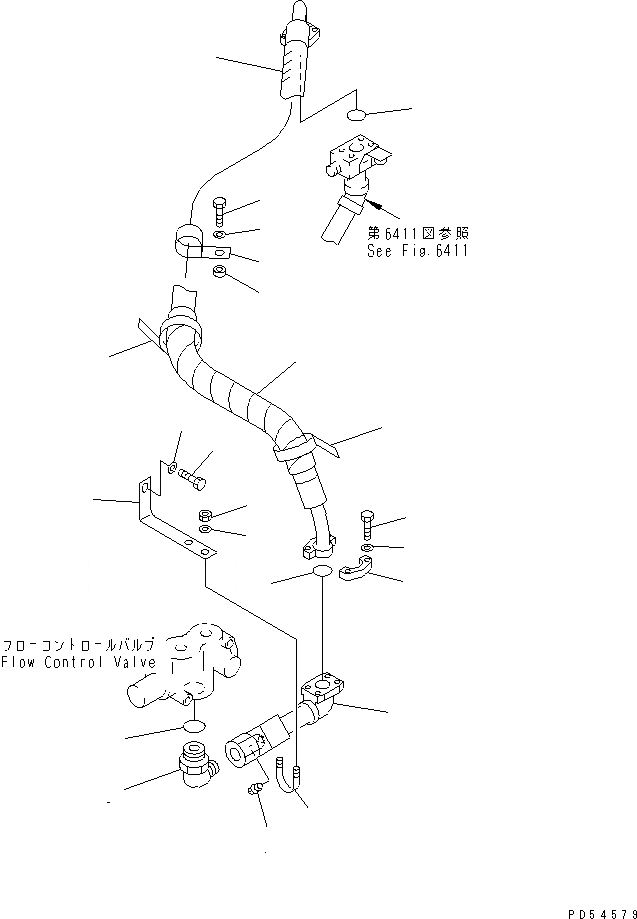 第6411図参照
See Fig.6411

フローコントロールバルブ
Flow Control Valve

PD54579