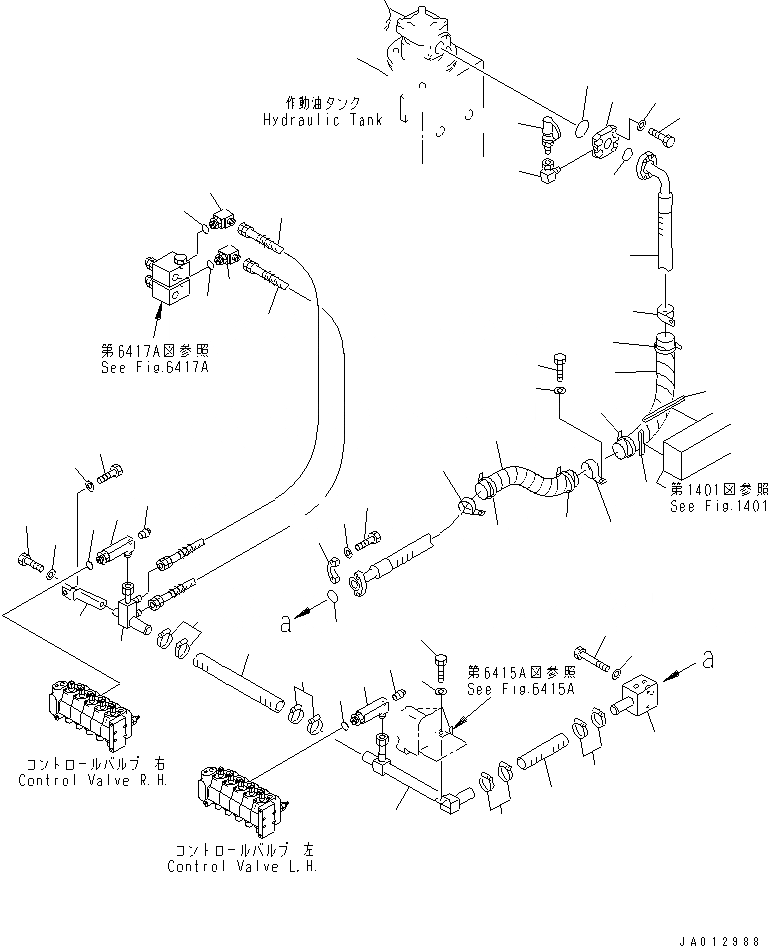 作動油タンク
Hydraulic Tank

第6417A図参照
See Fig.6417A

第1401図参照
See Fig.1401

a

第6415A図参照
See Fig.6415A

a

コントロールバルブ 右
Control Valve R.H.

コントロールバルブ 左
Control Valve L.H.

JA012988