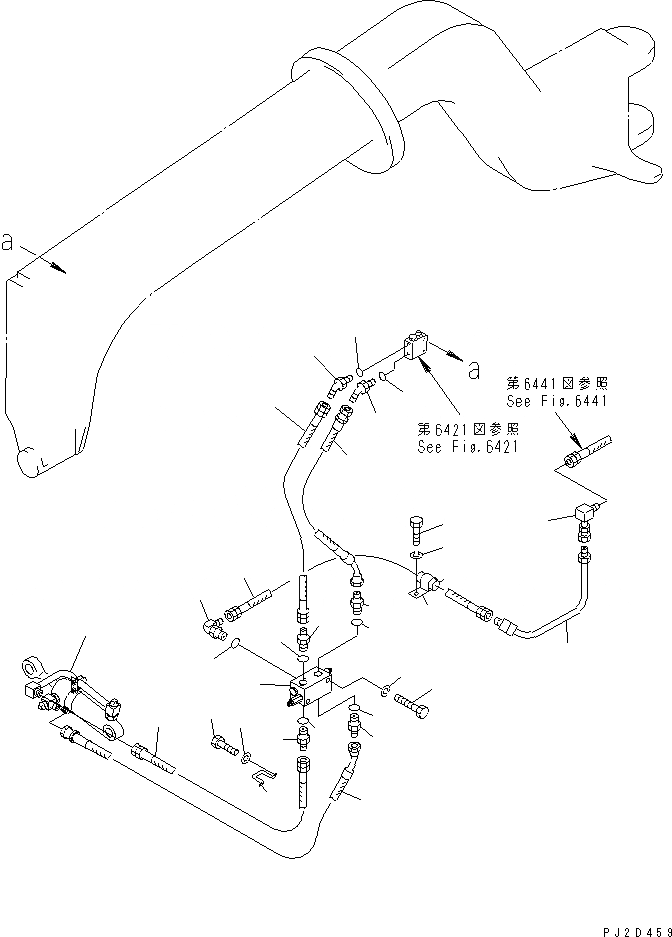 a

a

第6441図参照
See Fig.6441

第6421図参照
See Fig.6421

PJ2D459