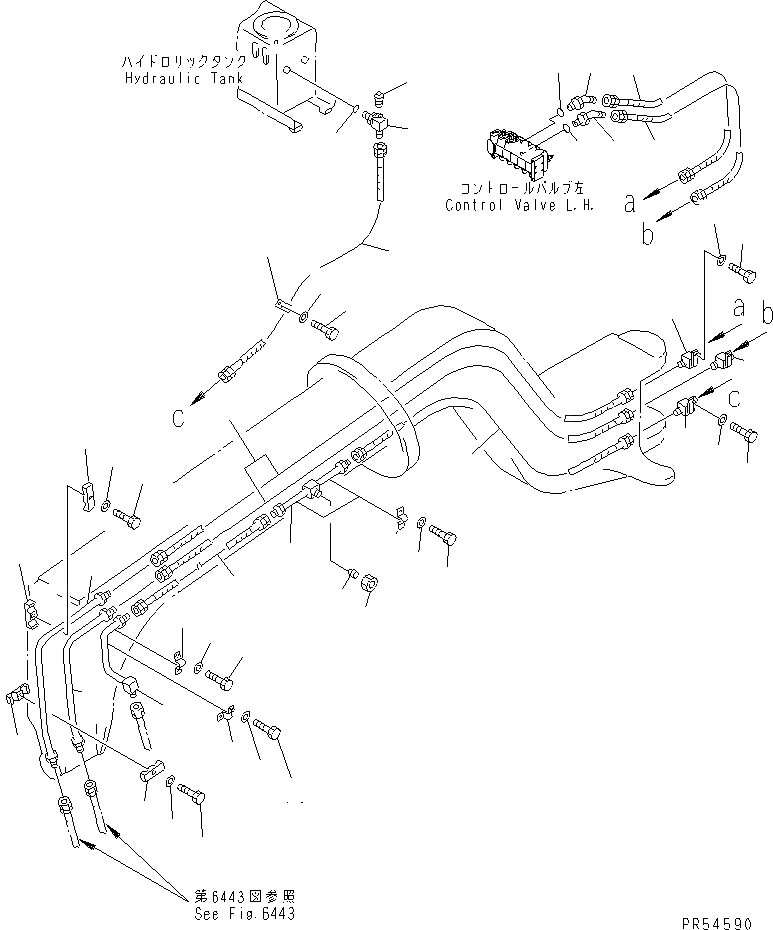 ハイドロリックタンク
Hydraulic Tank

コントロールバルブ左
Control Valve L.H.

a
b
a
b
c
c

第6443図参照
See Fig.6443

PR54590