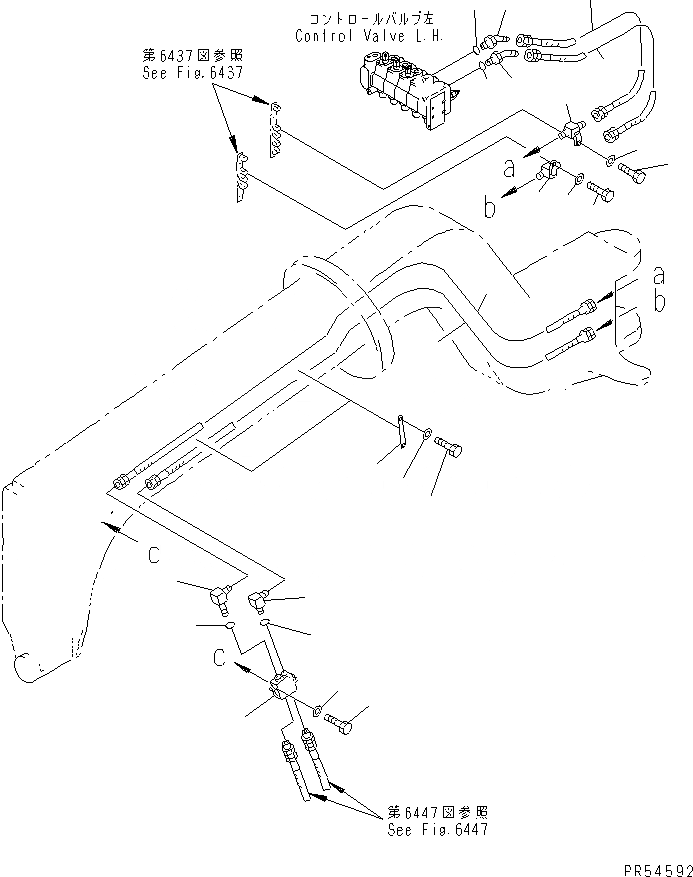 コントロールバルブ左
Control Valve L.H.

第6437図参照
See Fig.6437

a
b

a
b

c

c

第6447図参照
See Fig.6447

PR54592