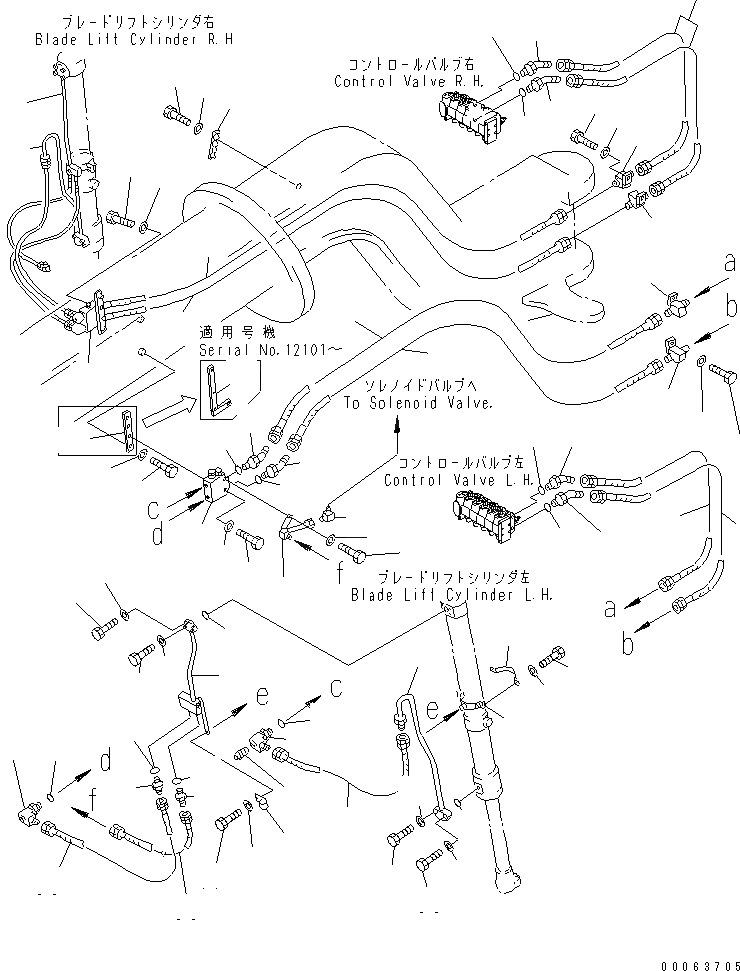 ブレードリフトシリンダ右
Blade Lift Cylinder R.H

コントロールバルブ右
Control Valve R.H.

a
b

適用号機
Serial No.12101～

ソレノイドバルブへ
To Solenoid Valve.

コントロールバルブ左
Control Valve L.H.

c
d

f

ブレードリフトシリンダ左
Blade Lift Cylinder L.H.

a
b

e
c
e

d
f

00063705