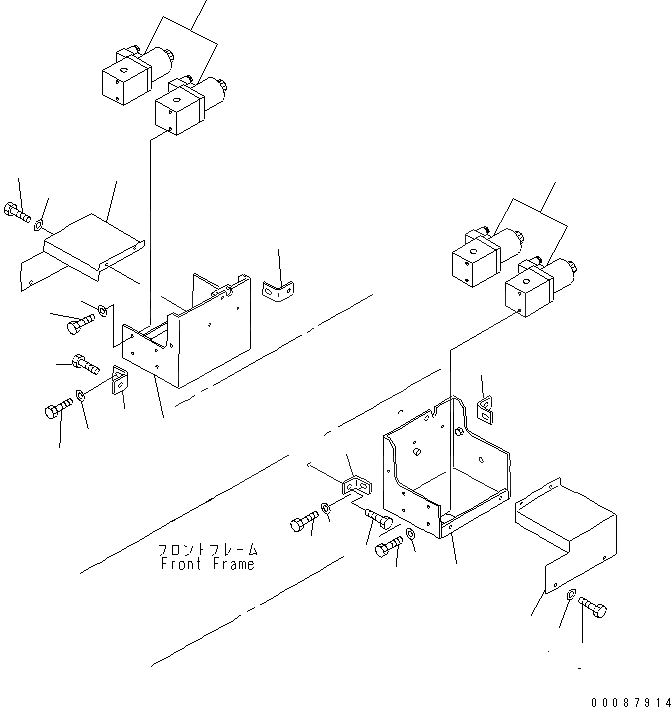 フロントフレーム
Front Frame

00087914