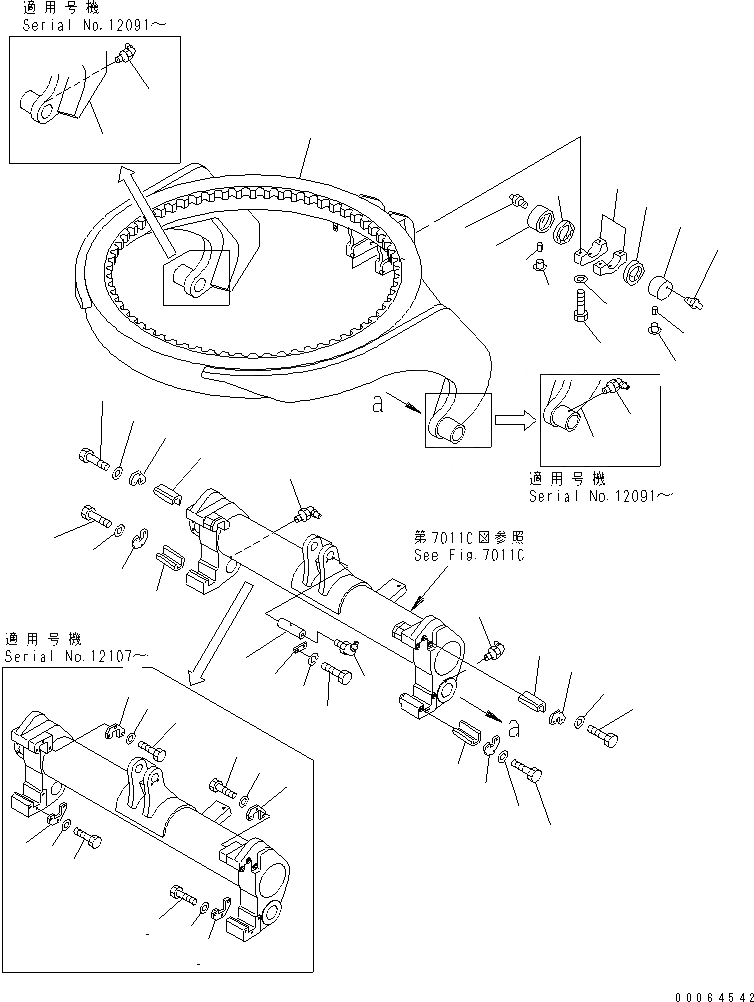 適用号機
Serial No.12091~

a

適用号機
Serial No.12091~

第7011C図参照
See Fig.7011C

適用号機
Serial No.12107~

a

00064542