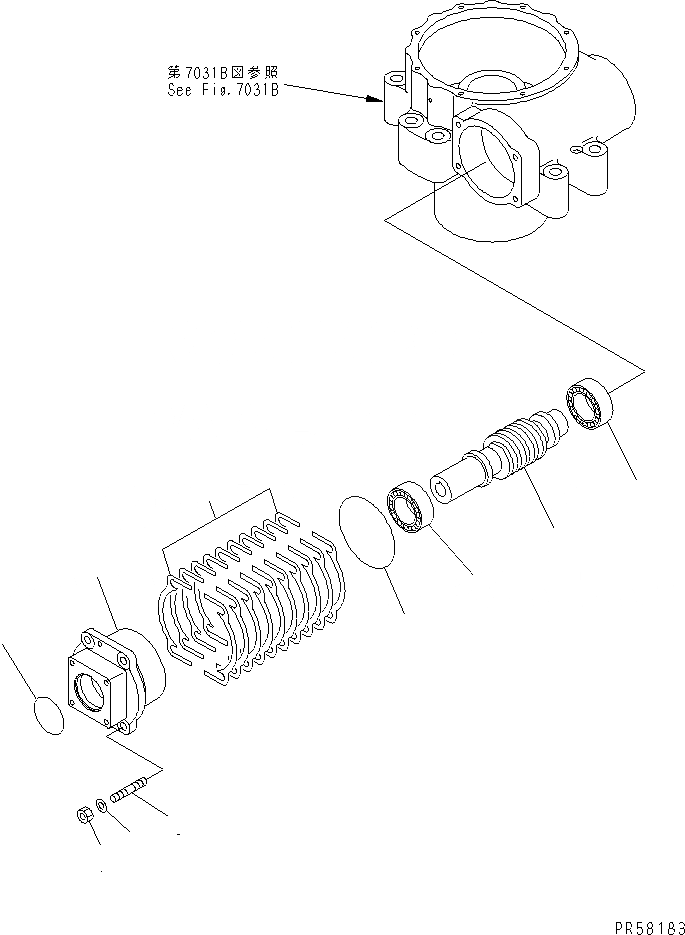 第7031B図参照
See Fig.7031B

PR58183