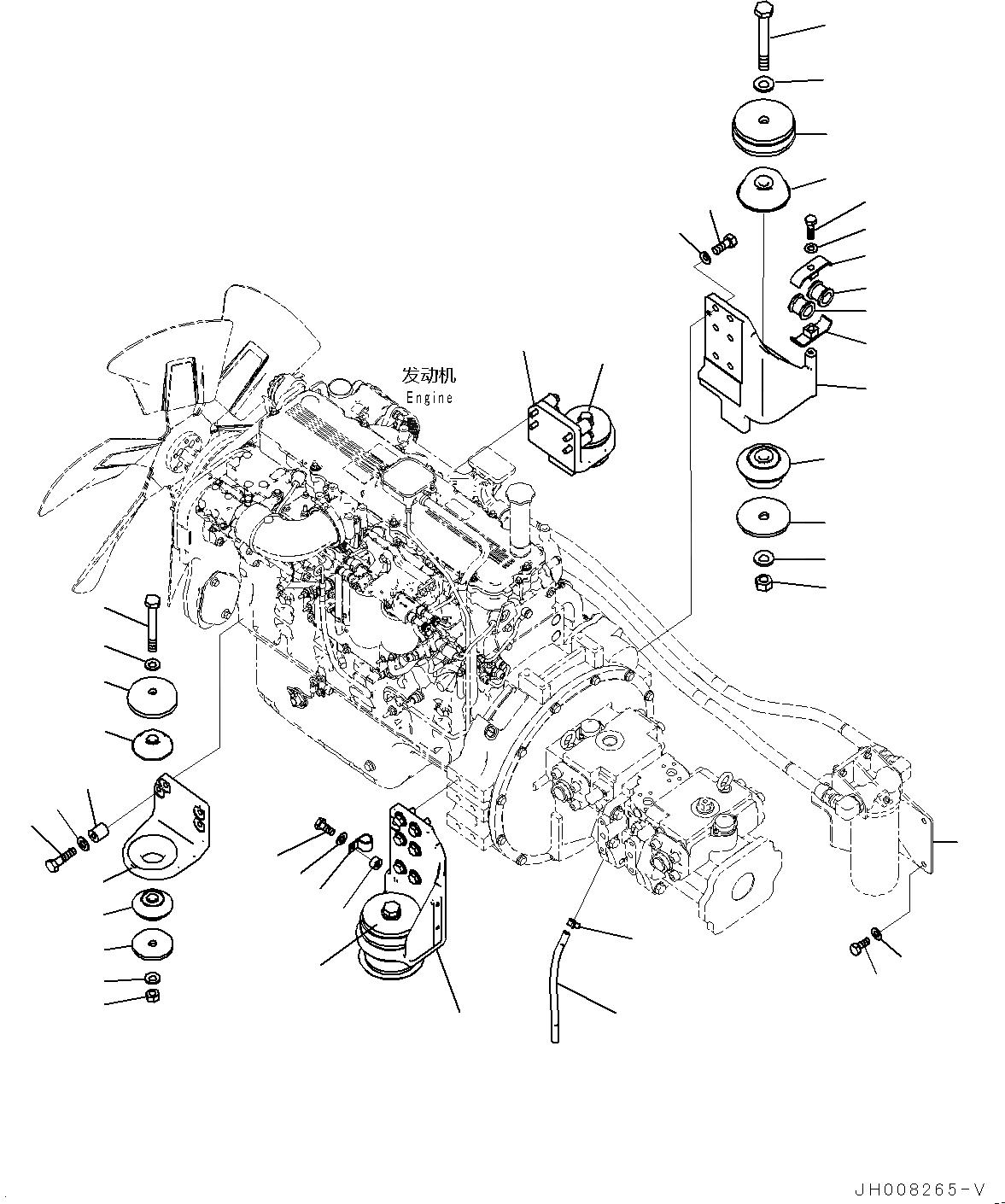 发动机
Engine

JH008265-V