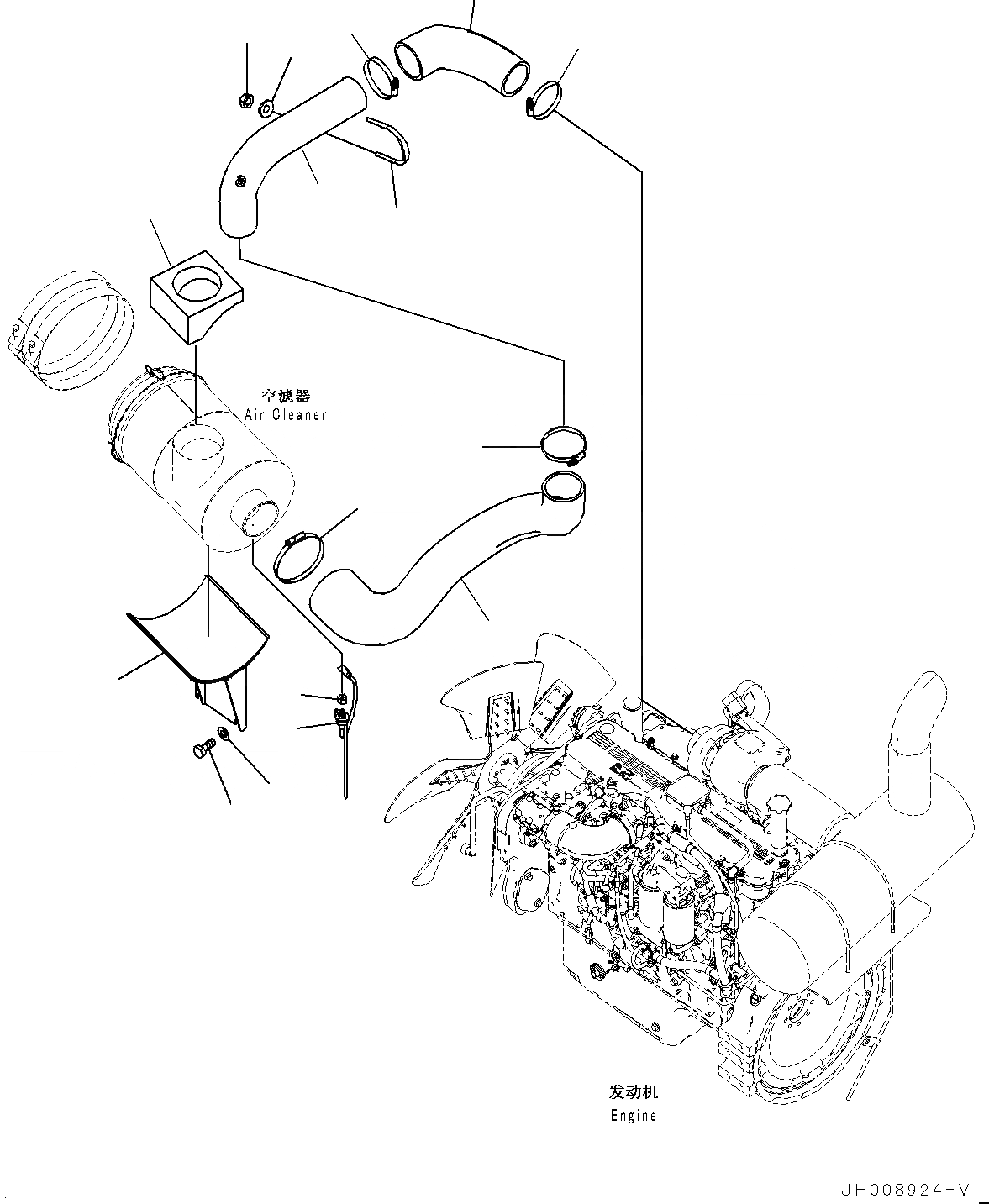 空滤器
Air Cleaner

发动机
Engine

JH008924-V