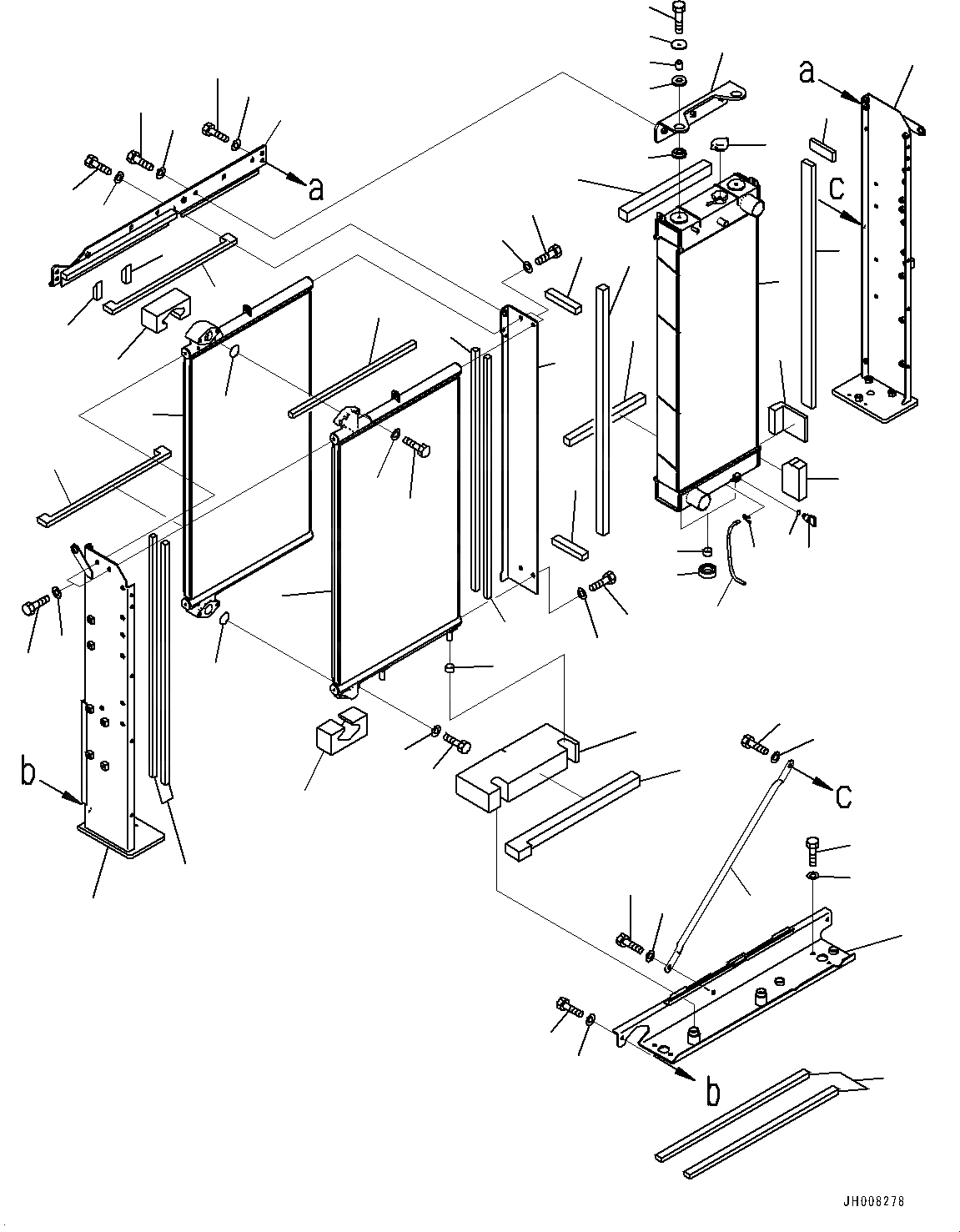 a
a
c
b
c
b
JH008278