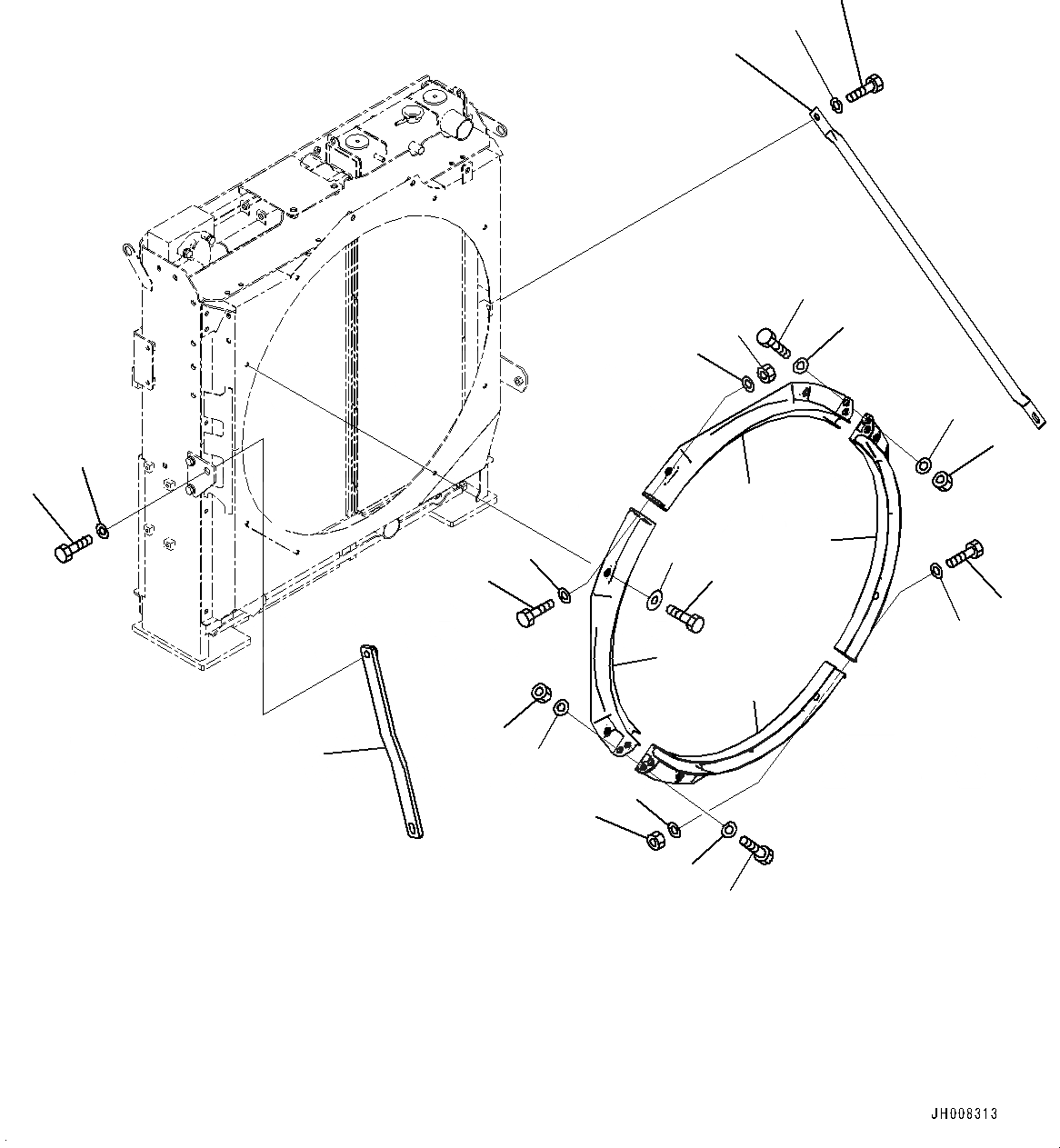 JH008313