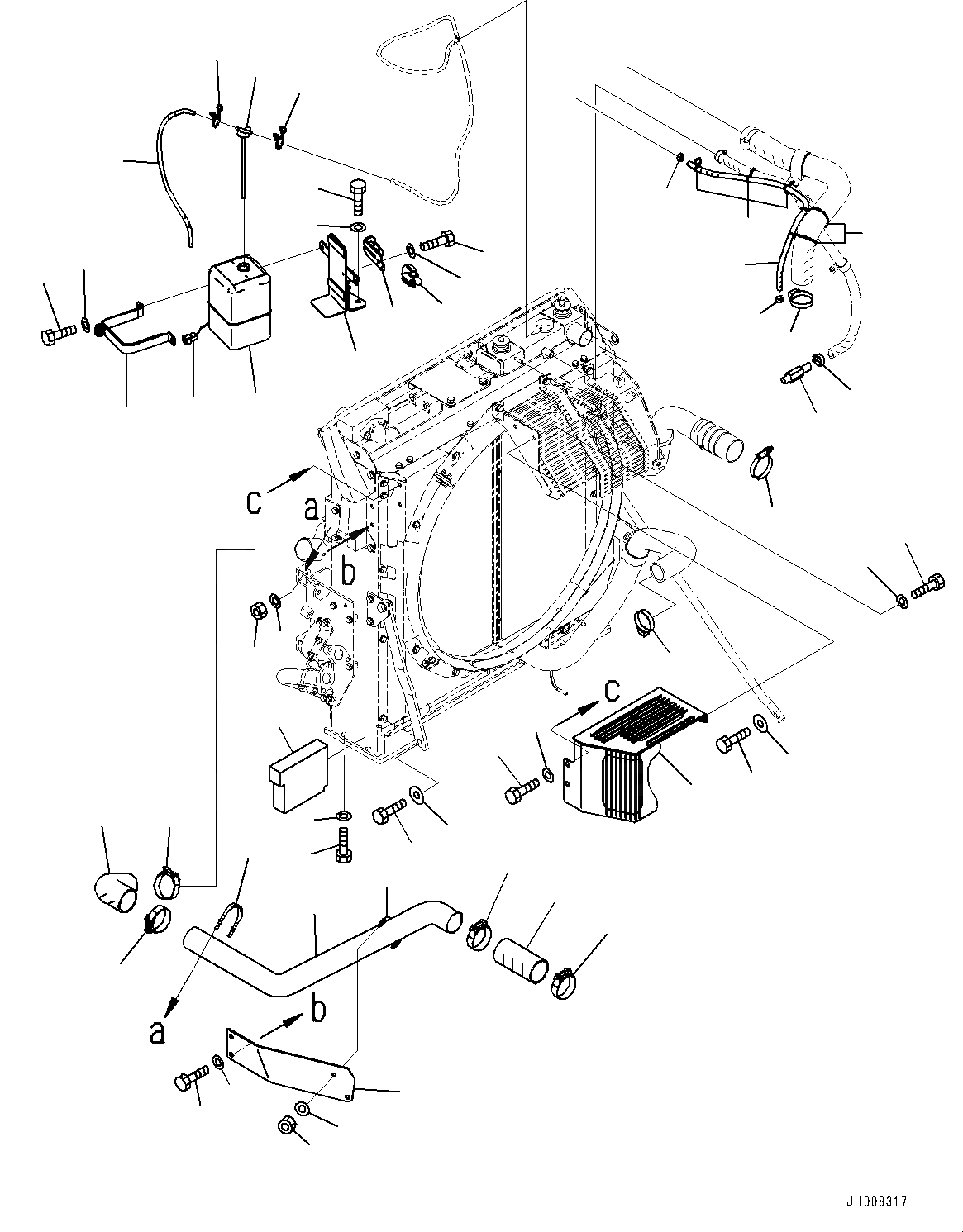 c
a
b
c
a
b
JH008317