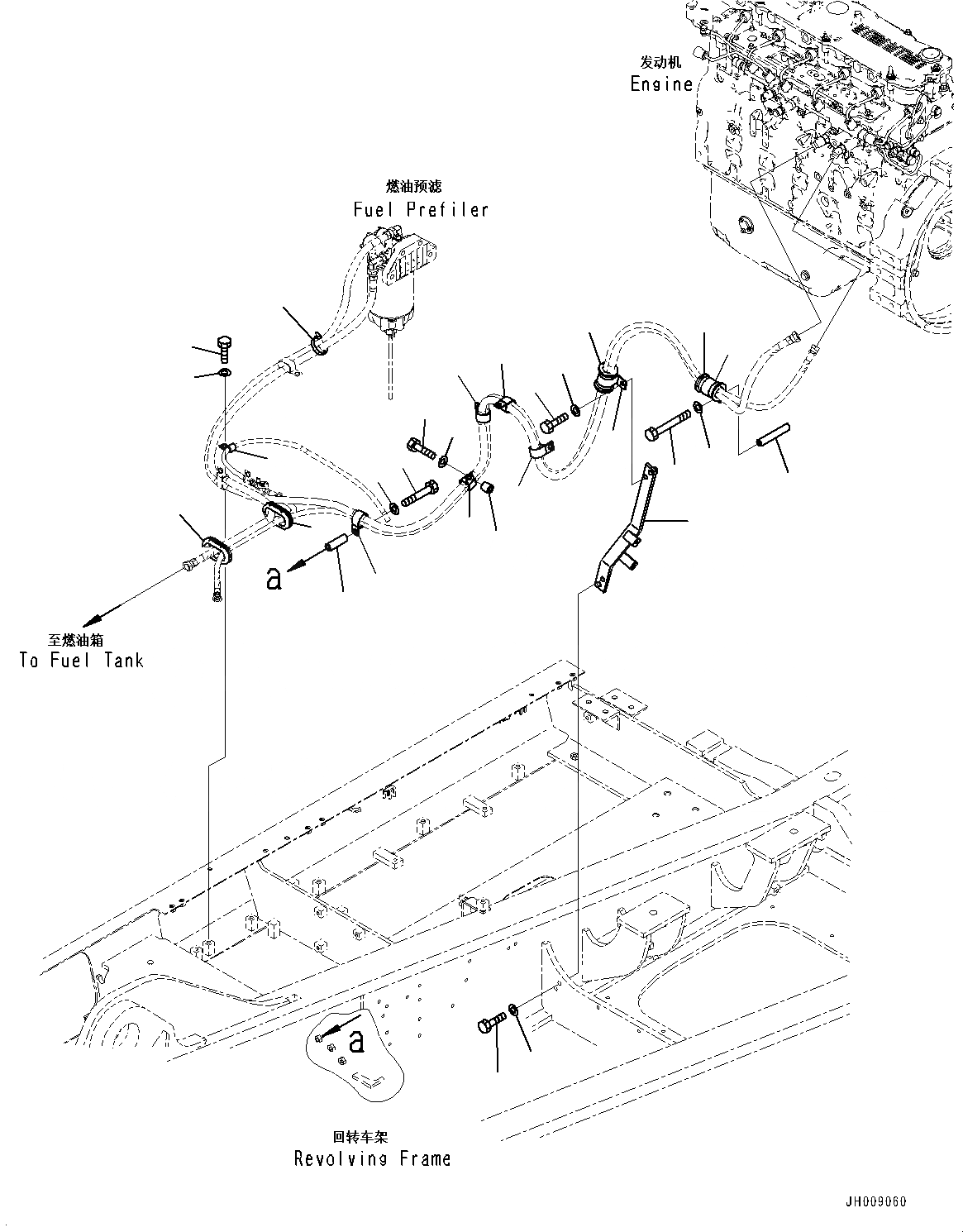 发动机
Engine

燃油预滤
Fuel Prefiler

a

至燃油箱
To Fuel Tank

a

回转车架
Revolving Frame

JH009060