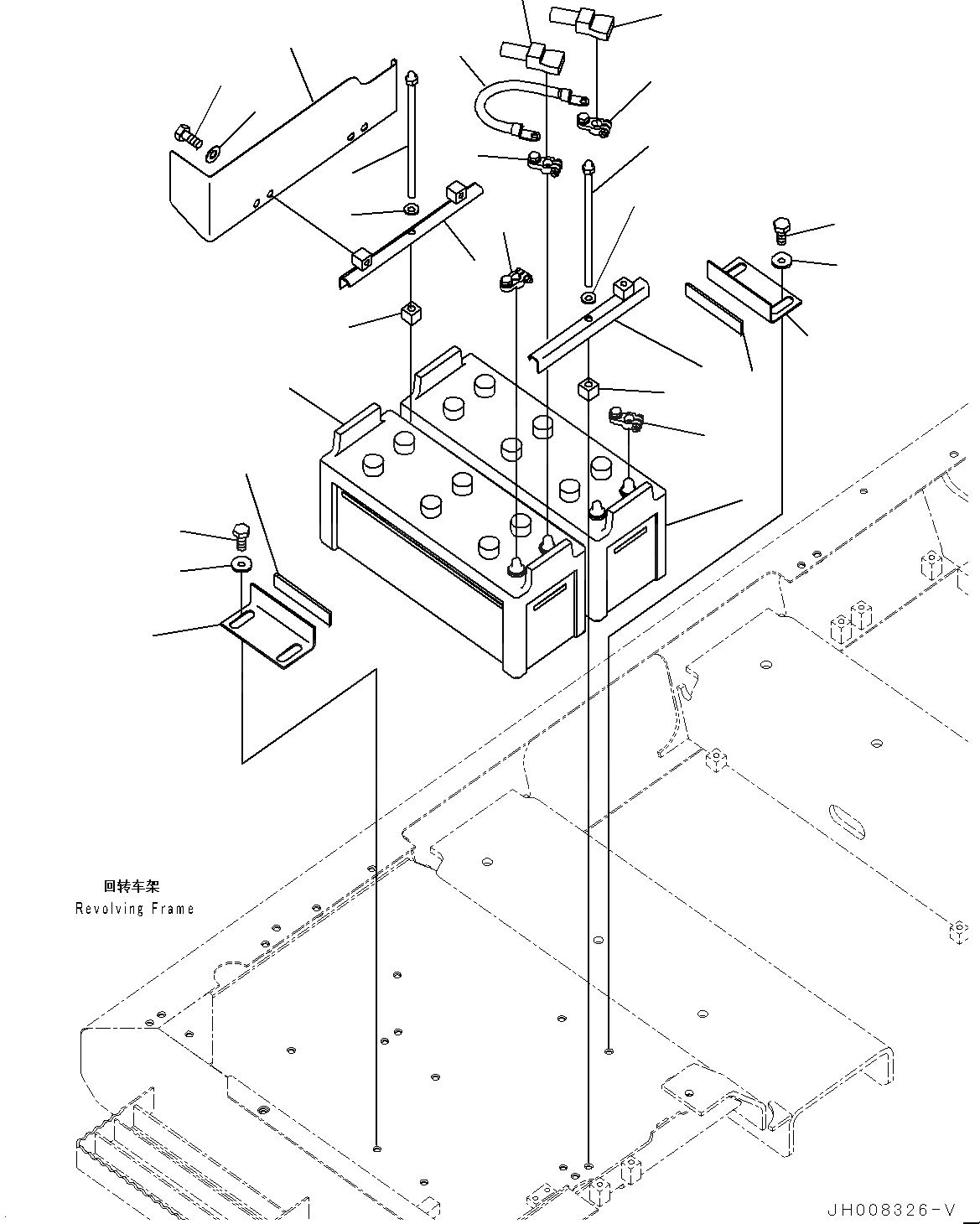 回转车架
Revolving Frame

JH008326-V