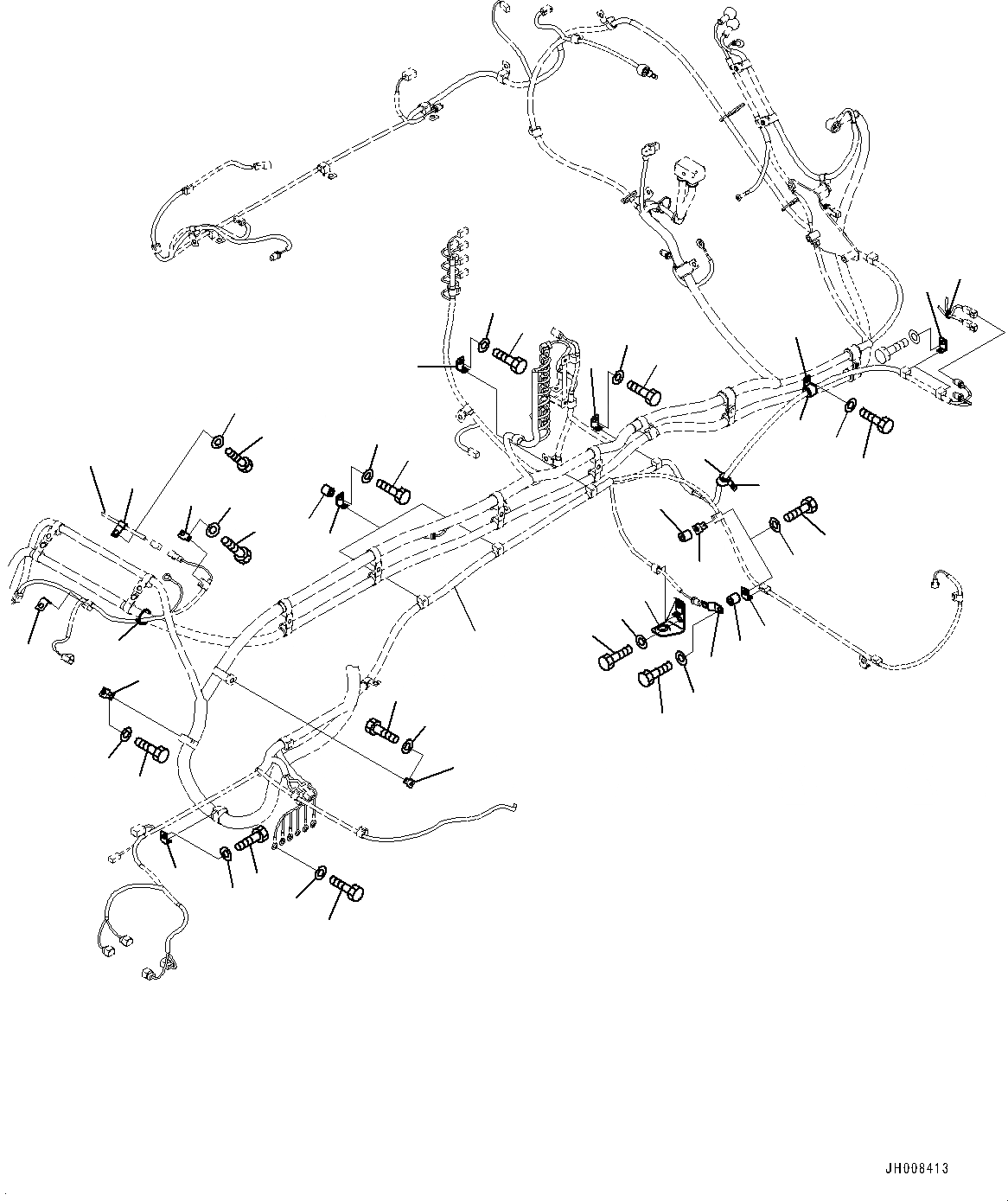 JH008413