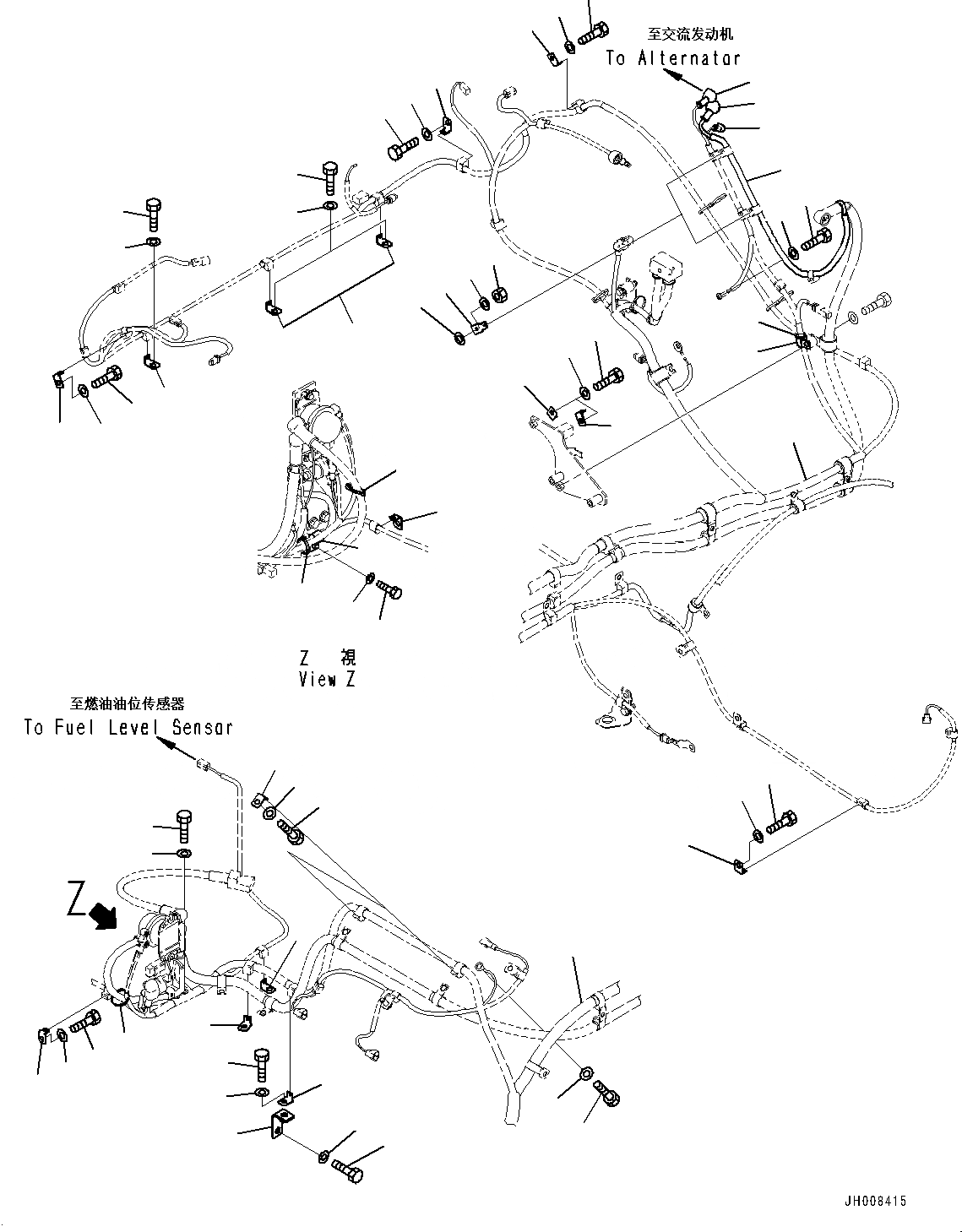 至交流发动机
To Alternator

Z 視
View Z

至燃油油位传感器
To Fuel Level Sensor

Z

JH008415