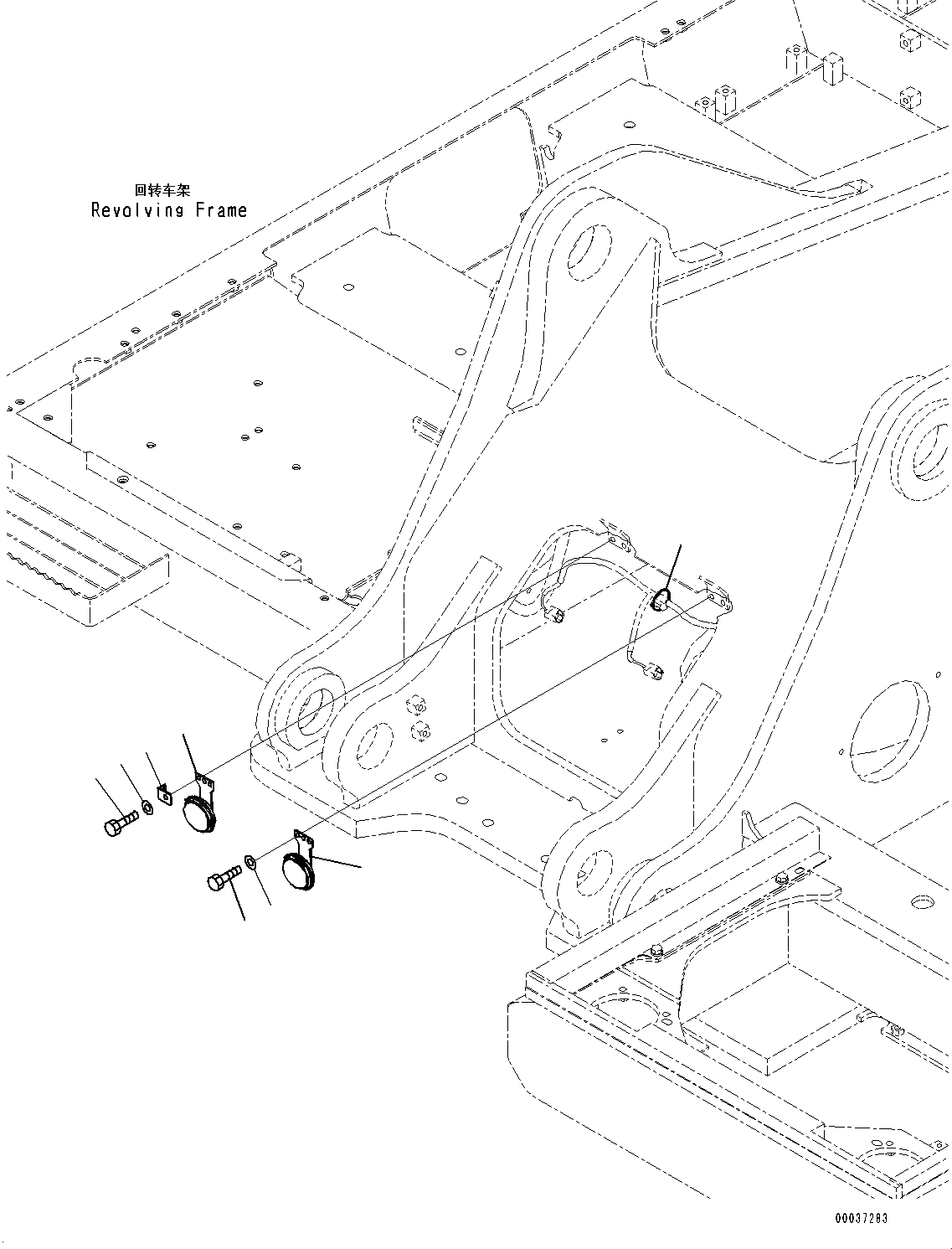 回转车架
Revolving Frame

00037283