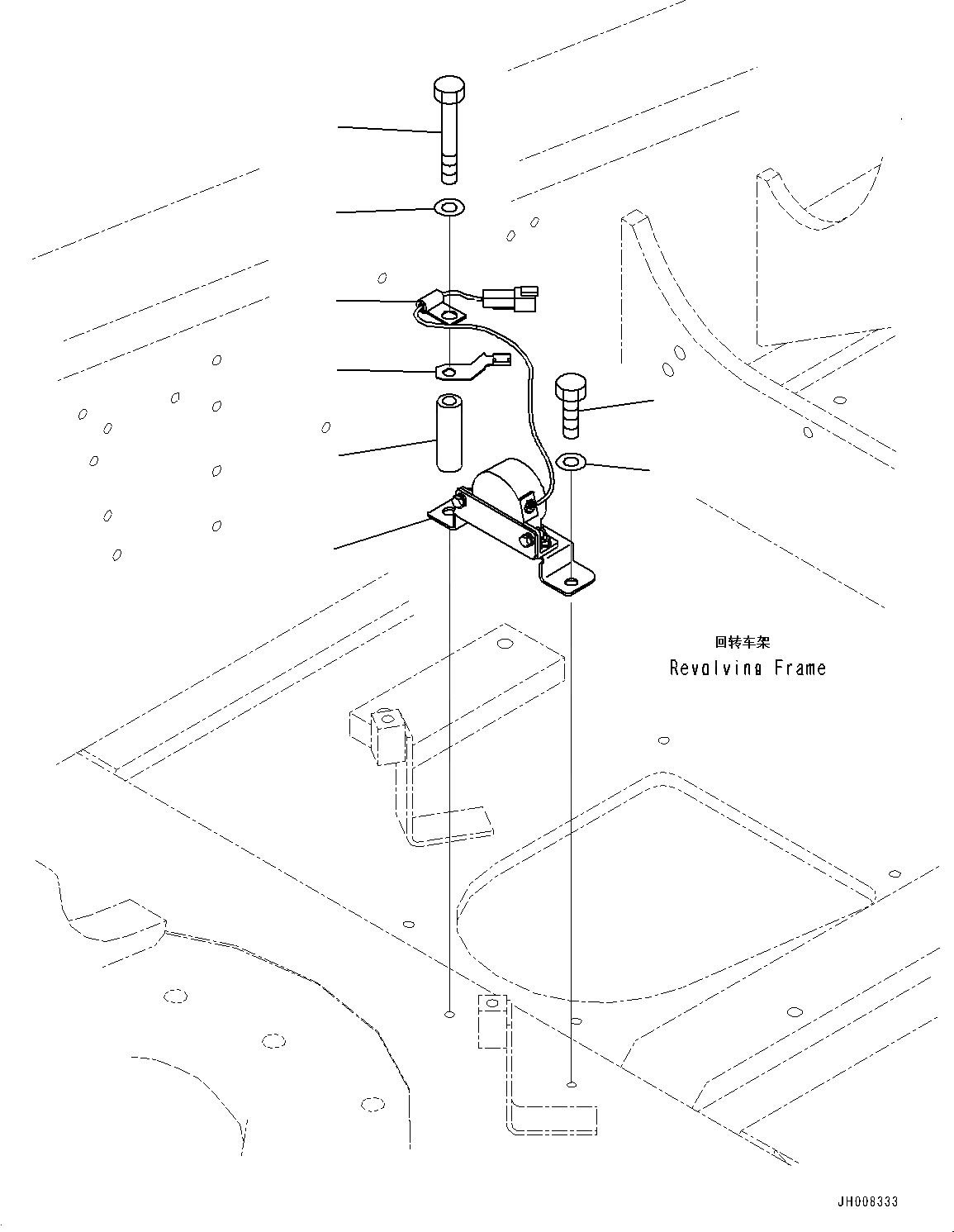 回转车架
Revolving Frame

JH008333