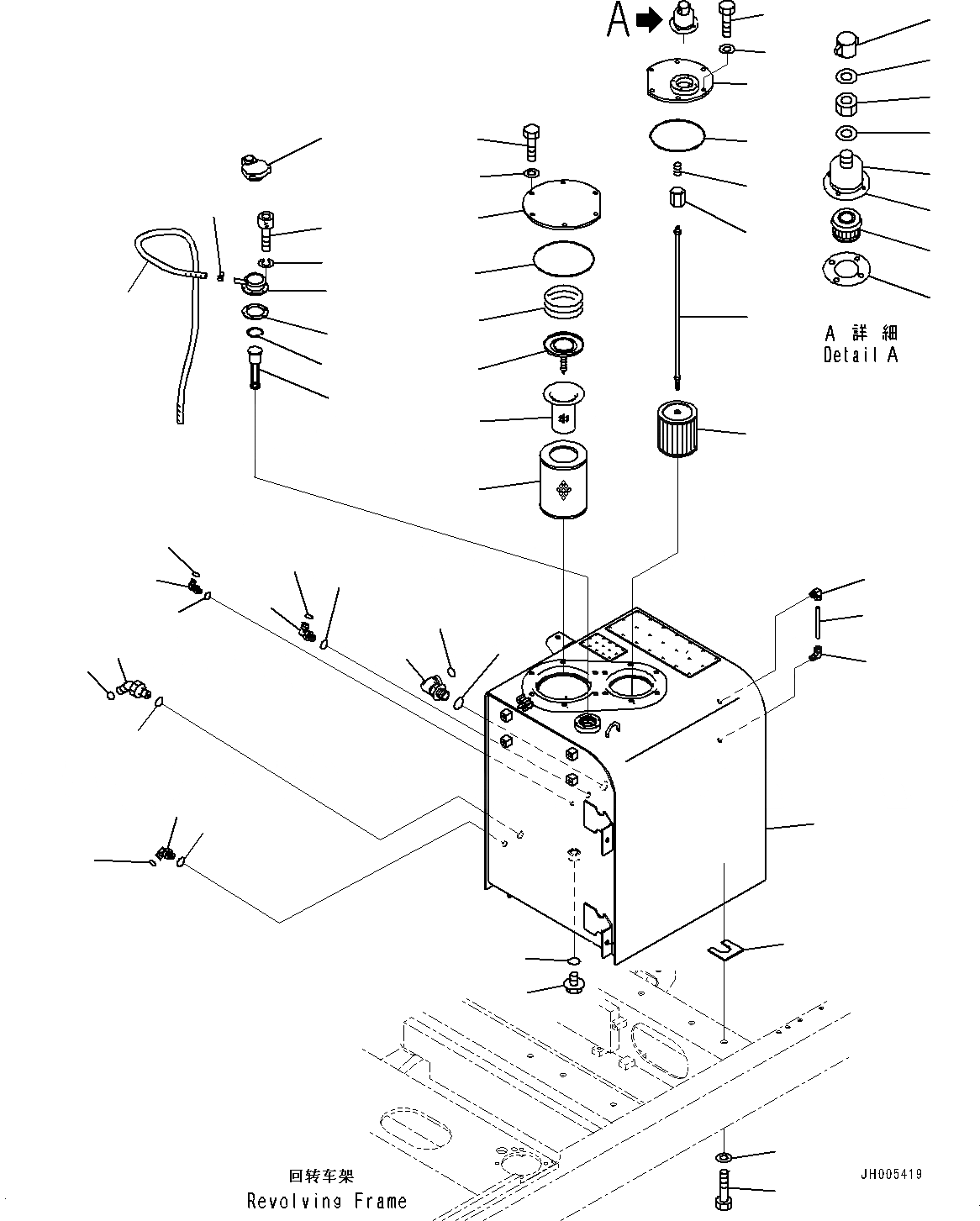 A

A 詳細
Detail A

回转车架
Revolving Frame

JH005419