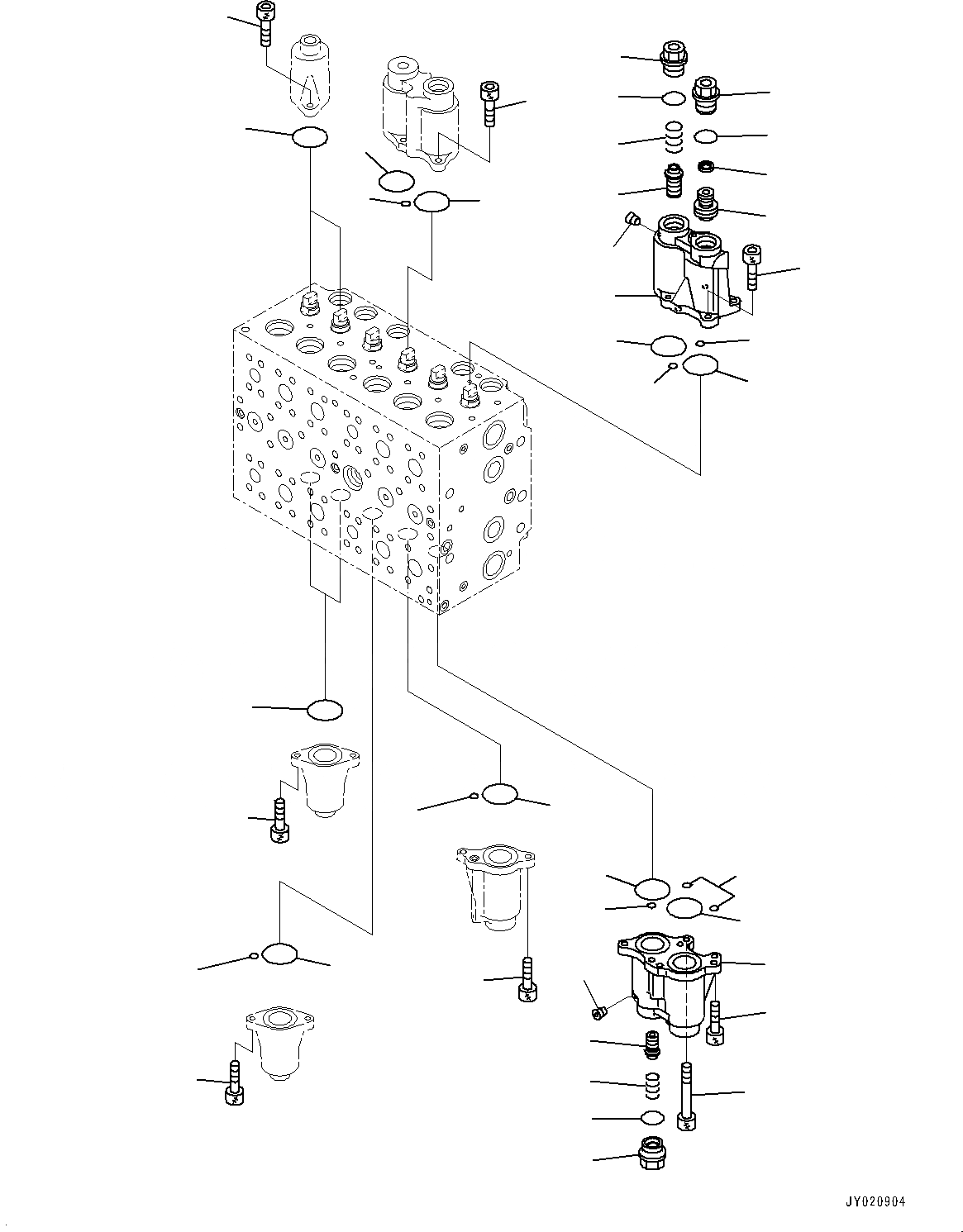 JY020904