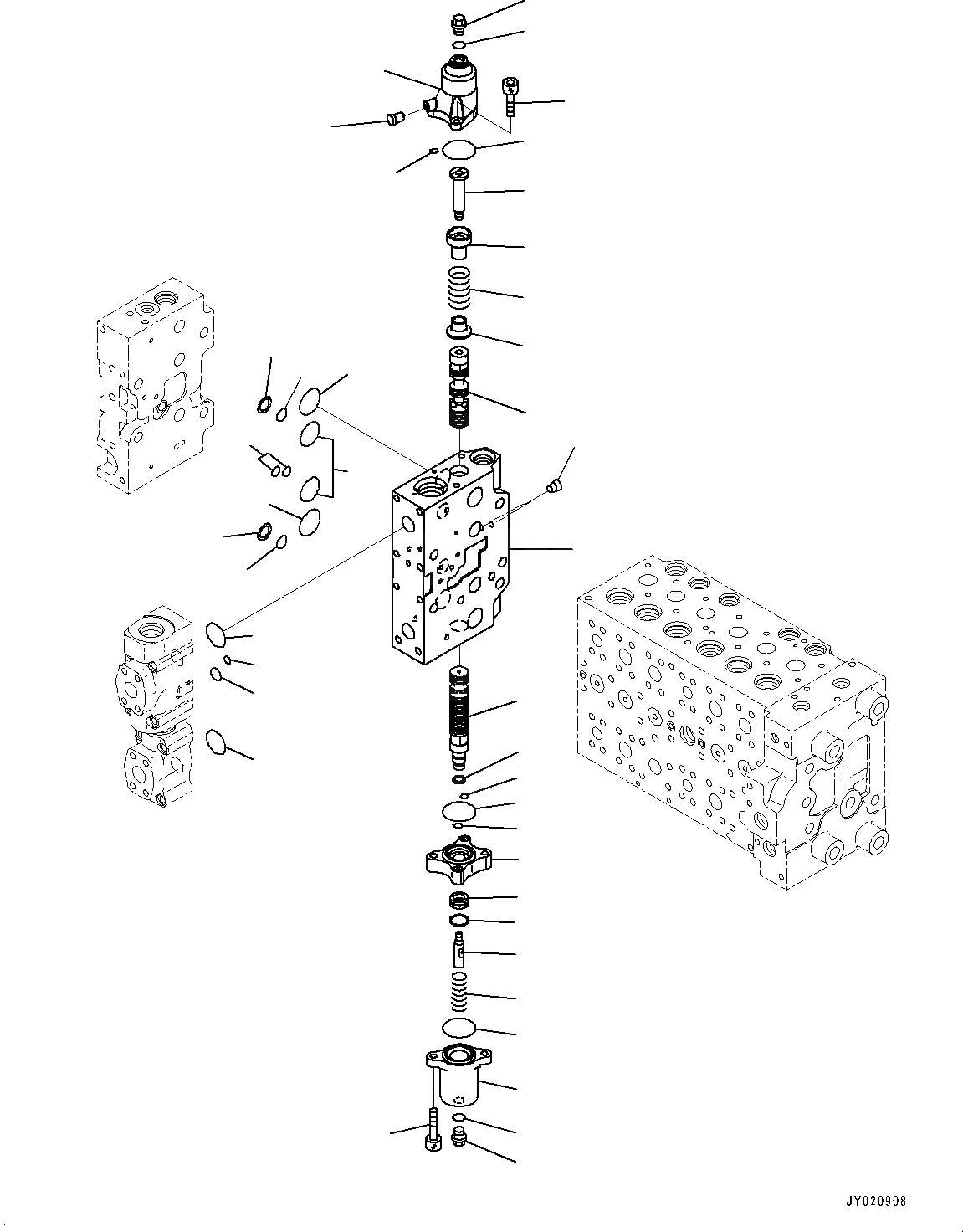 JY020908