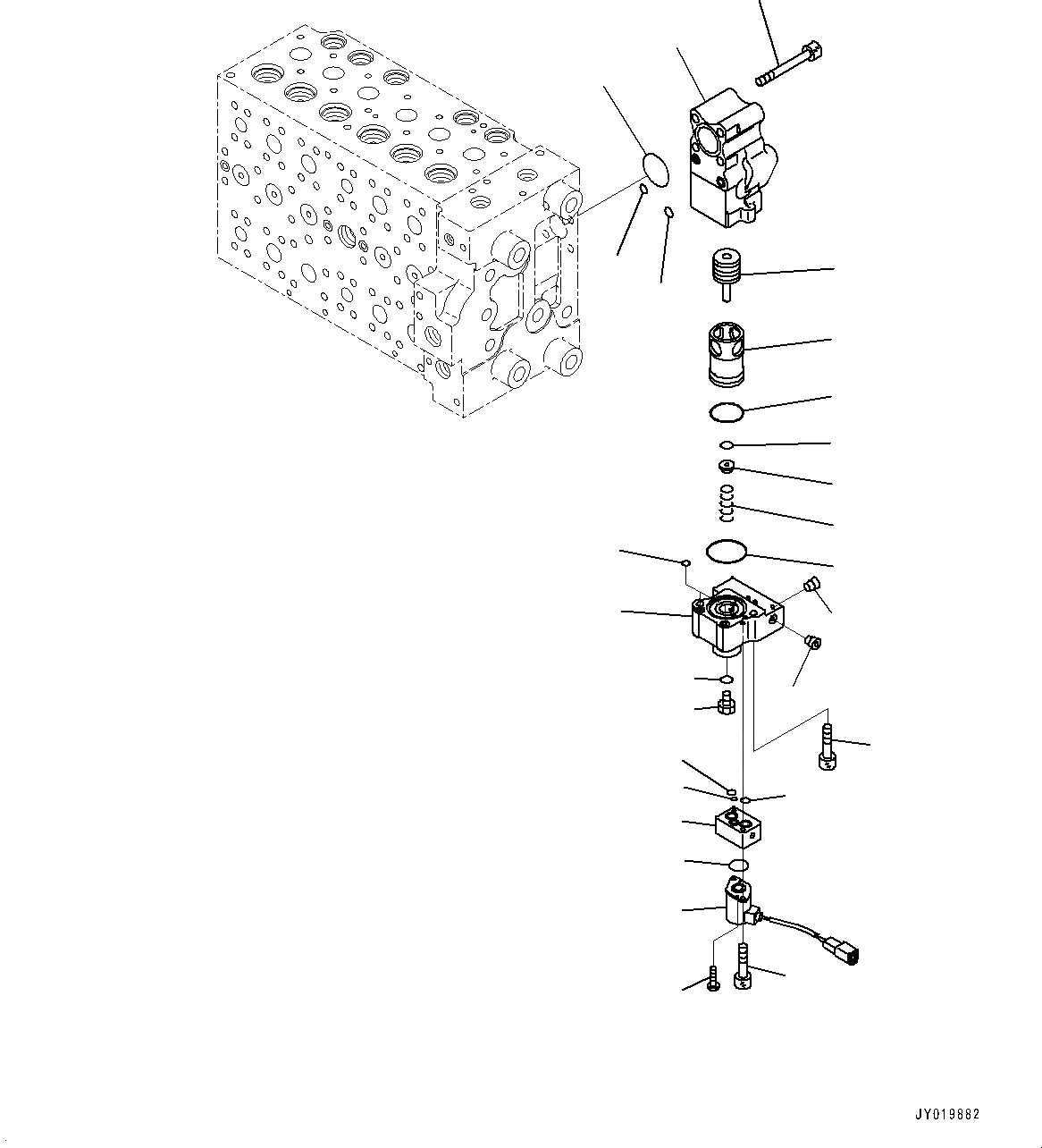 JY019882