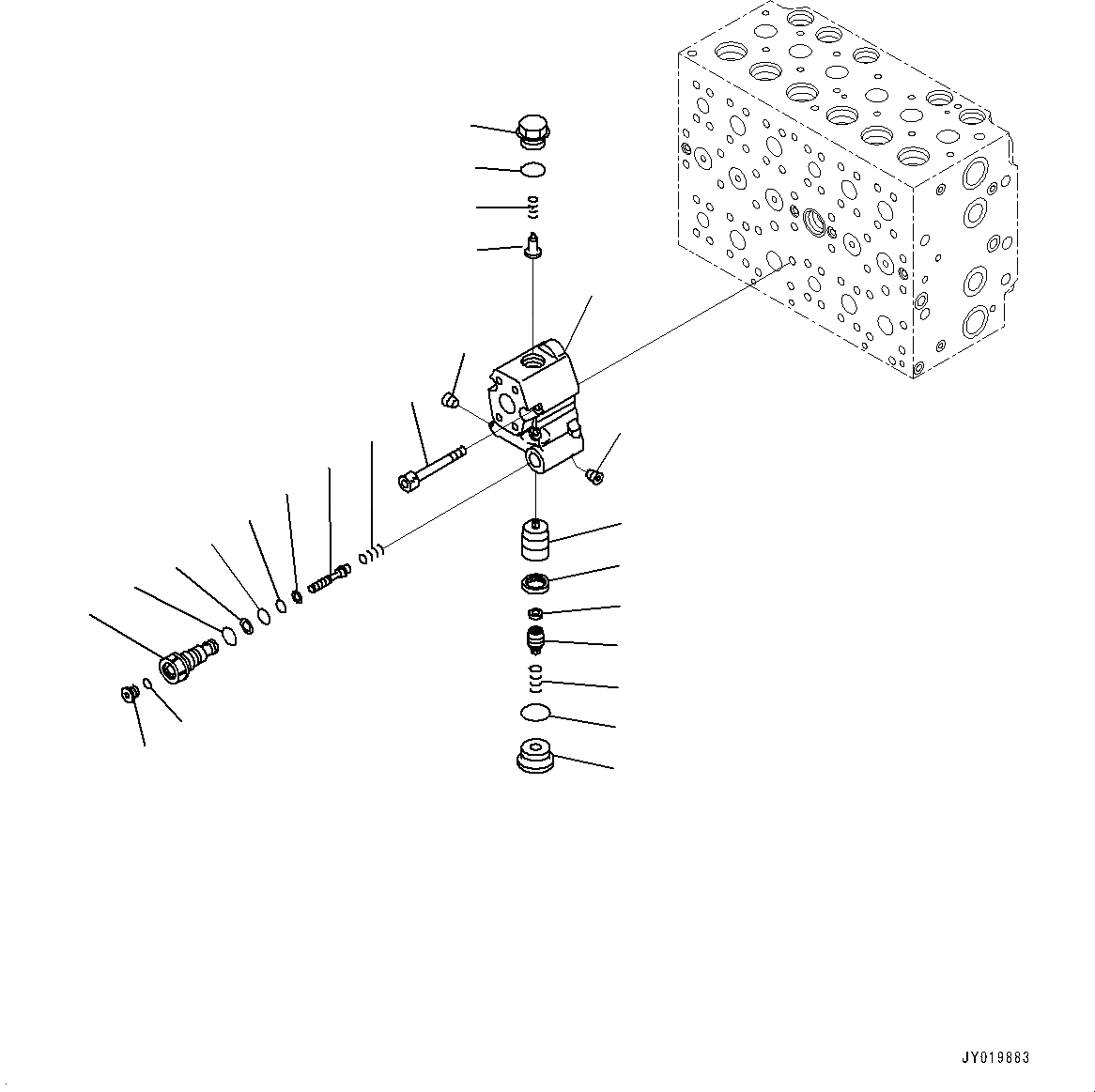 JY019883