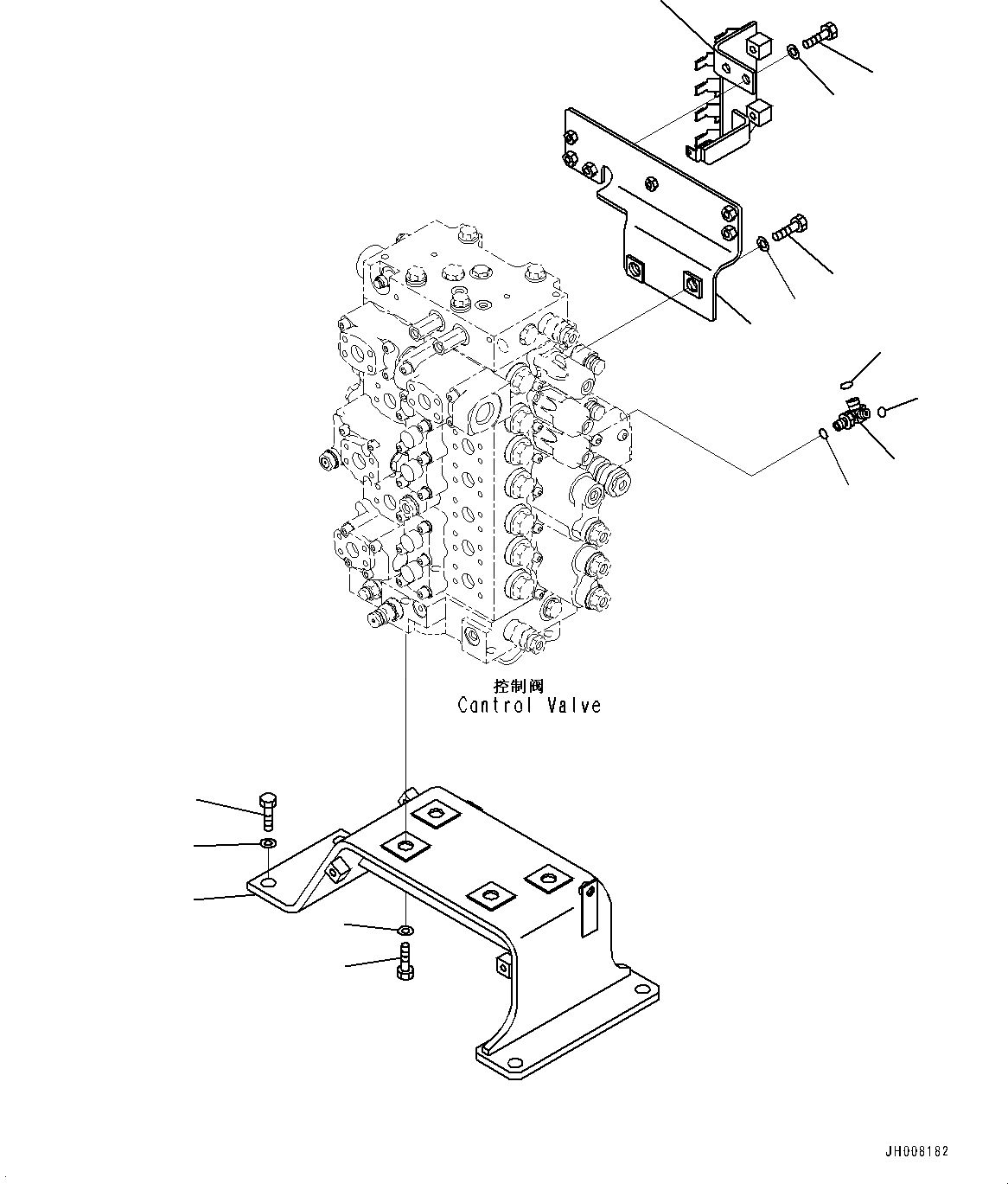 控制阀
Control Valve

JH008182