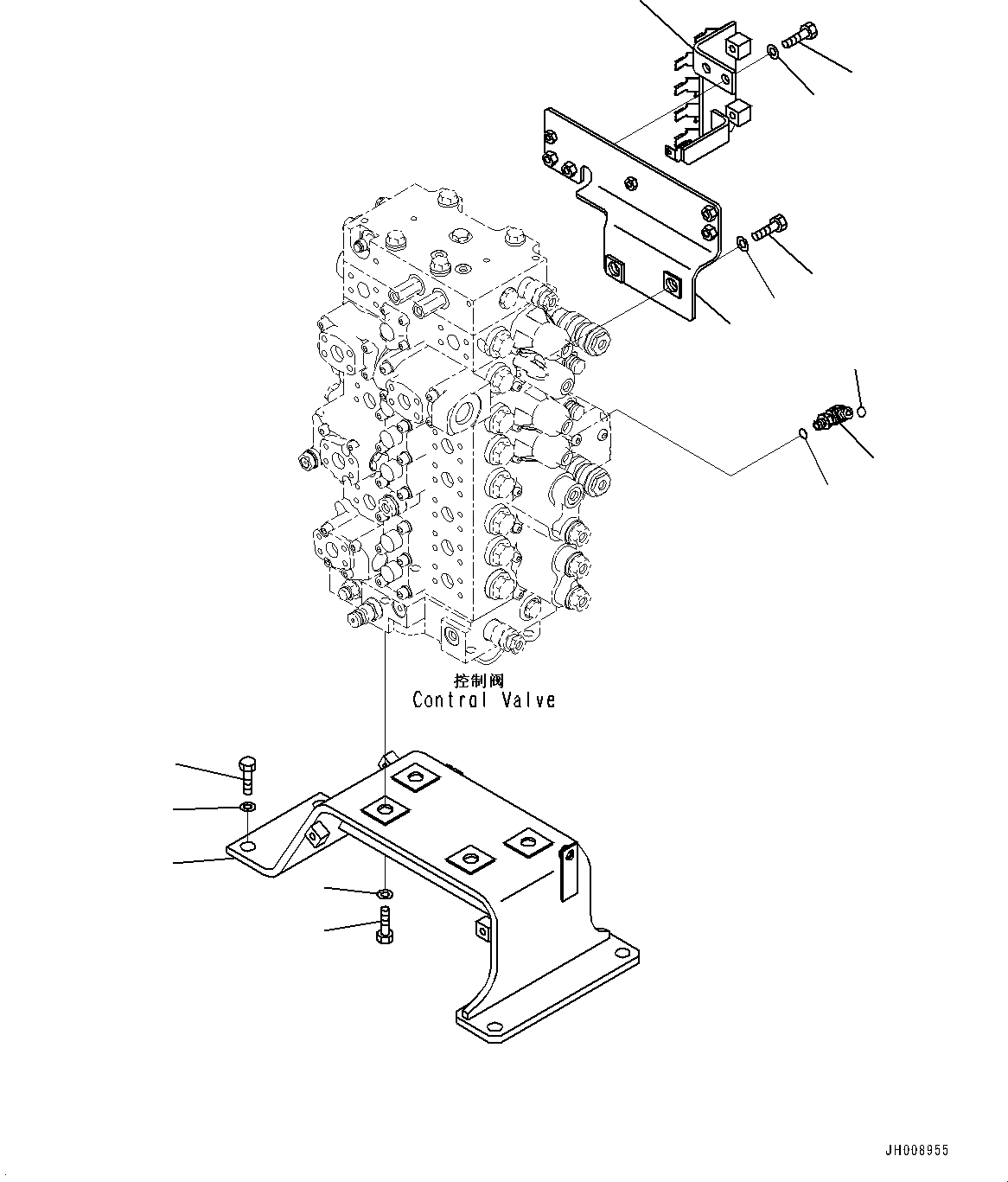 控制阀
Contral Valve

JH008955