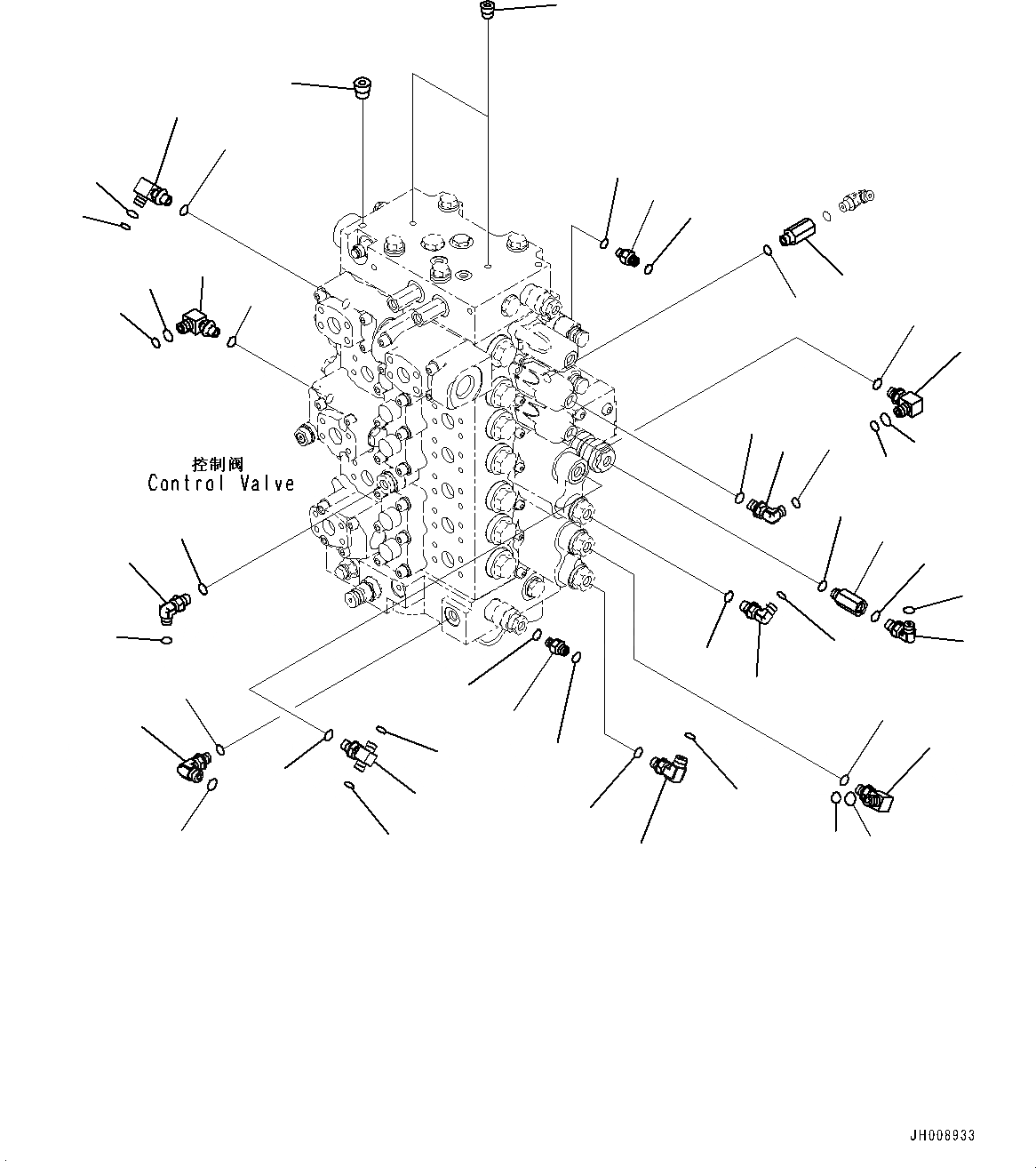 控制阀
Control Valve

JH008933