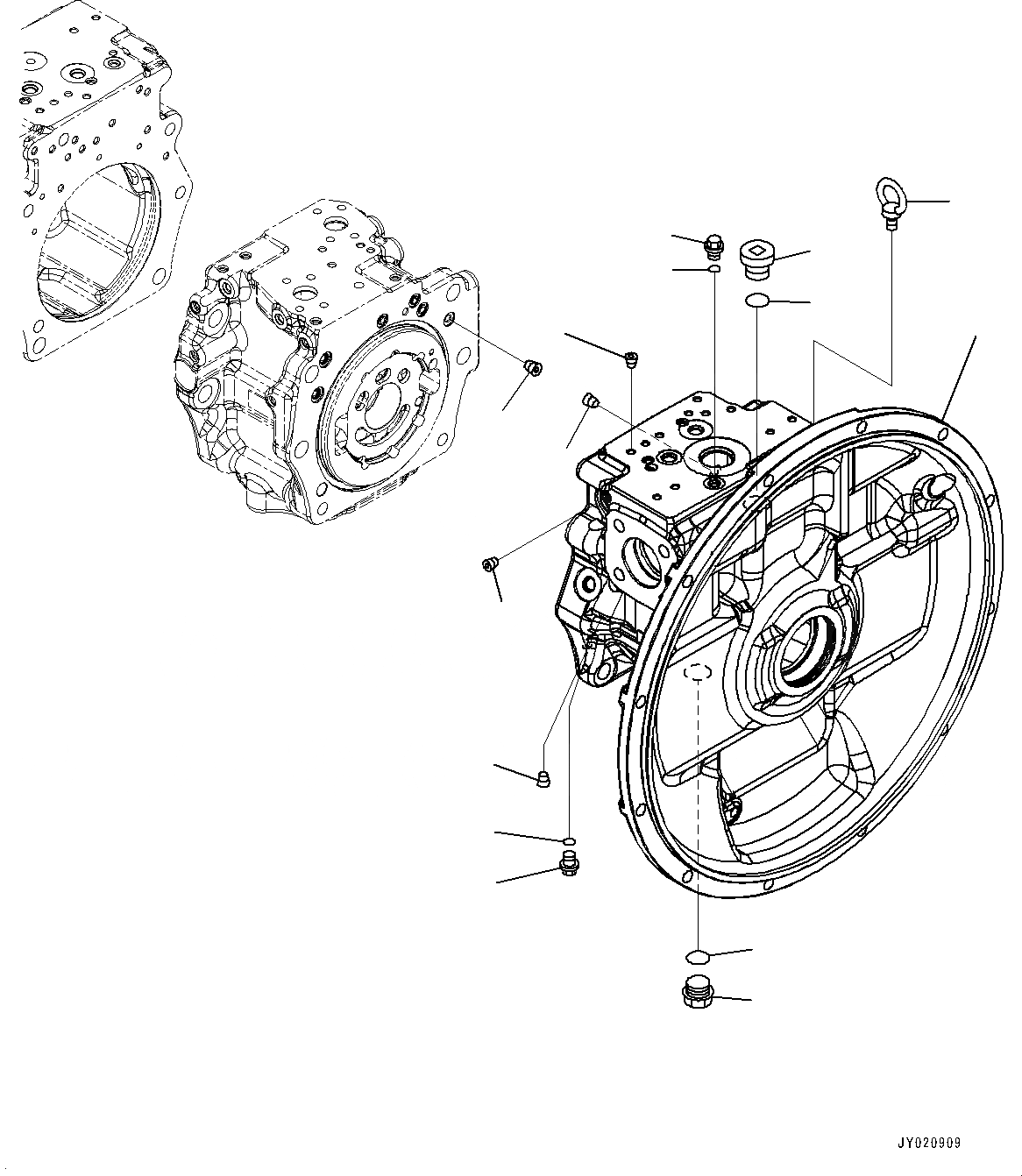 JY020909