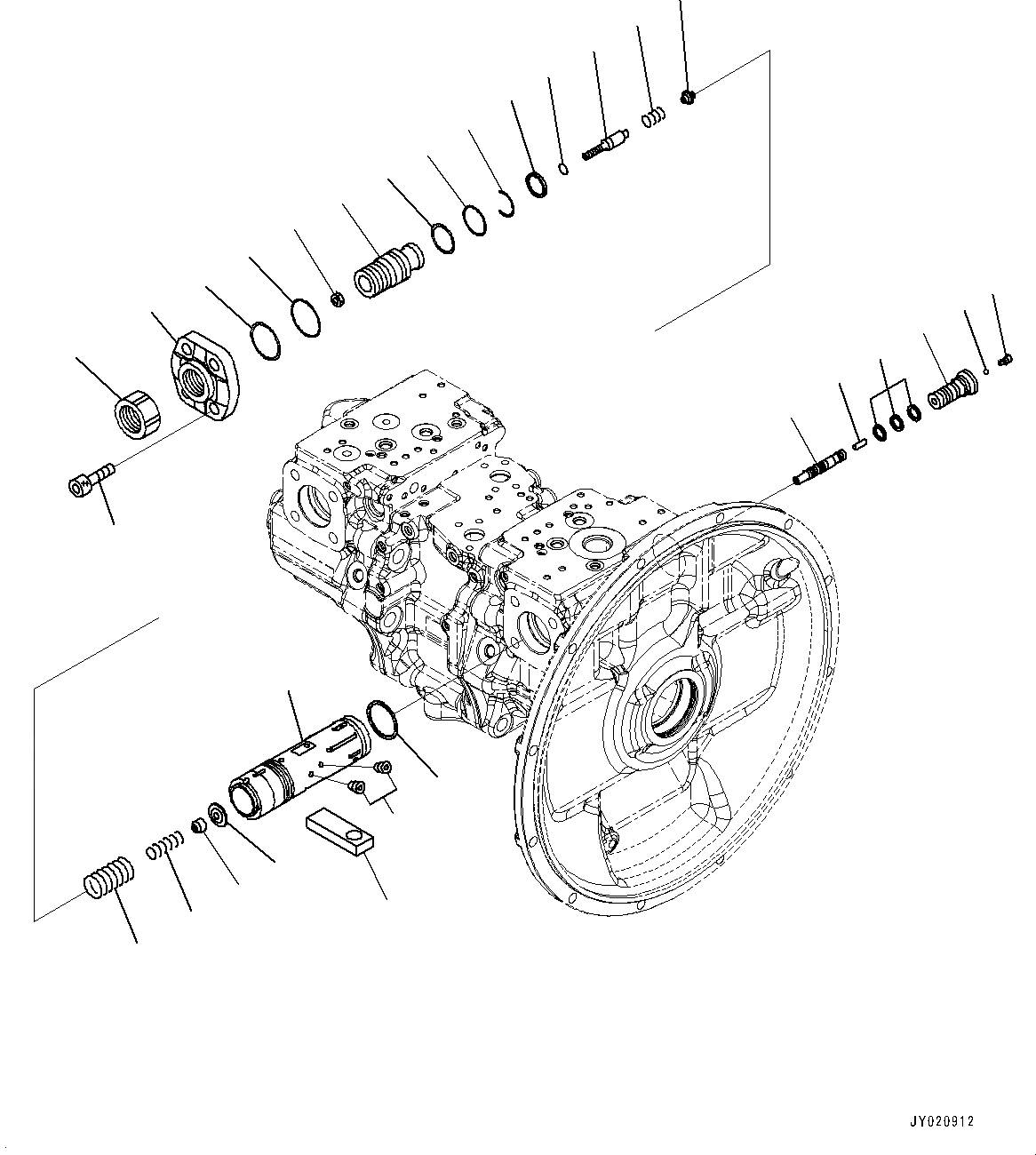 JY020912