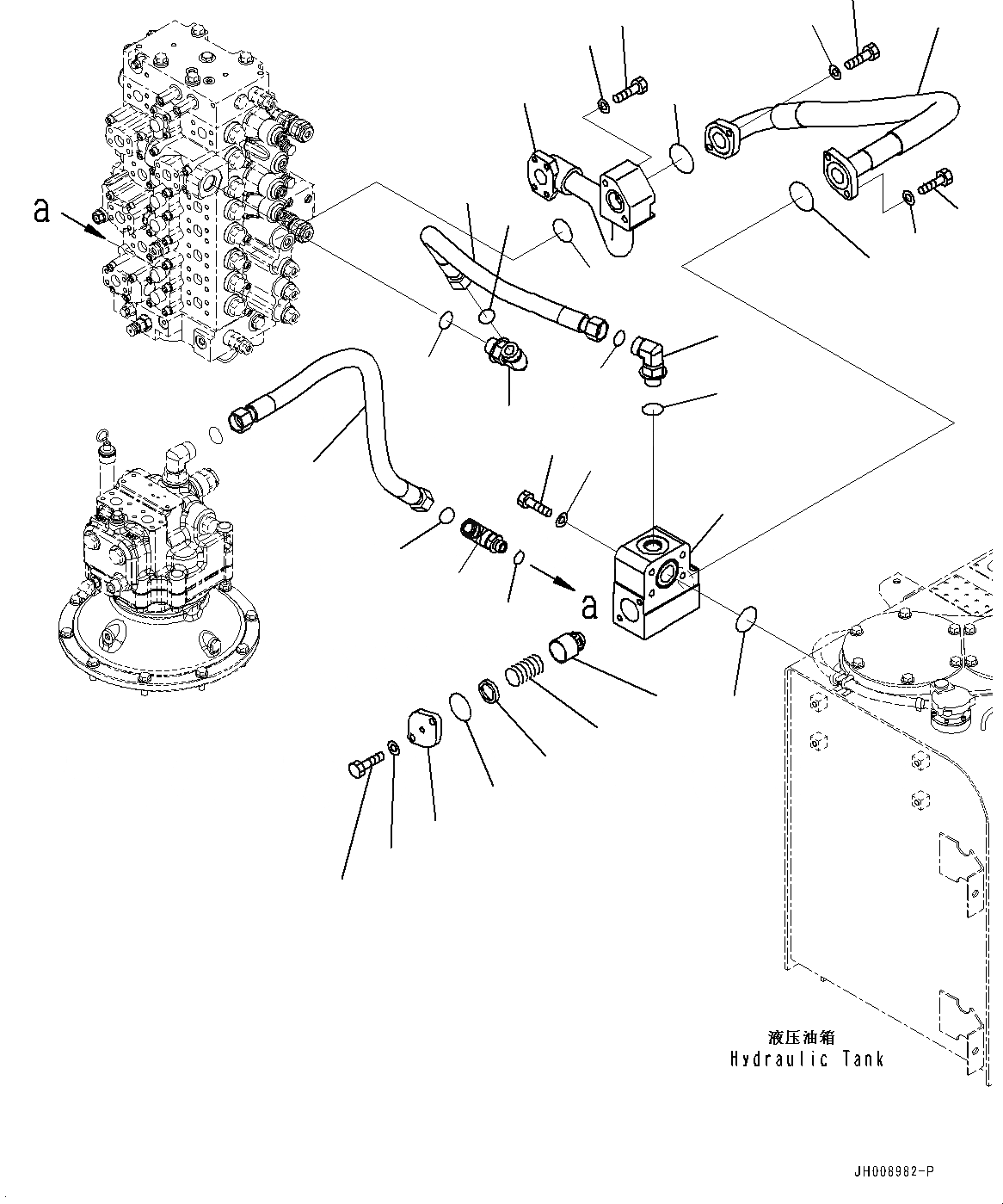 a

a

液压油箱
Hydraulic Tank

JH008982-P