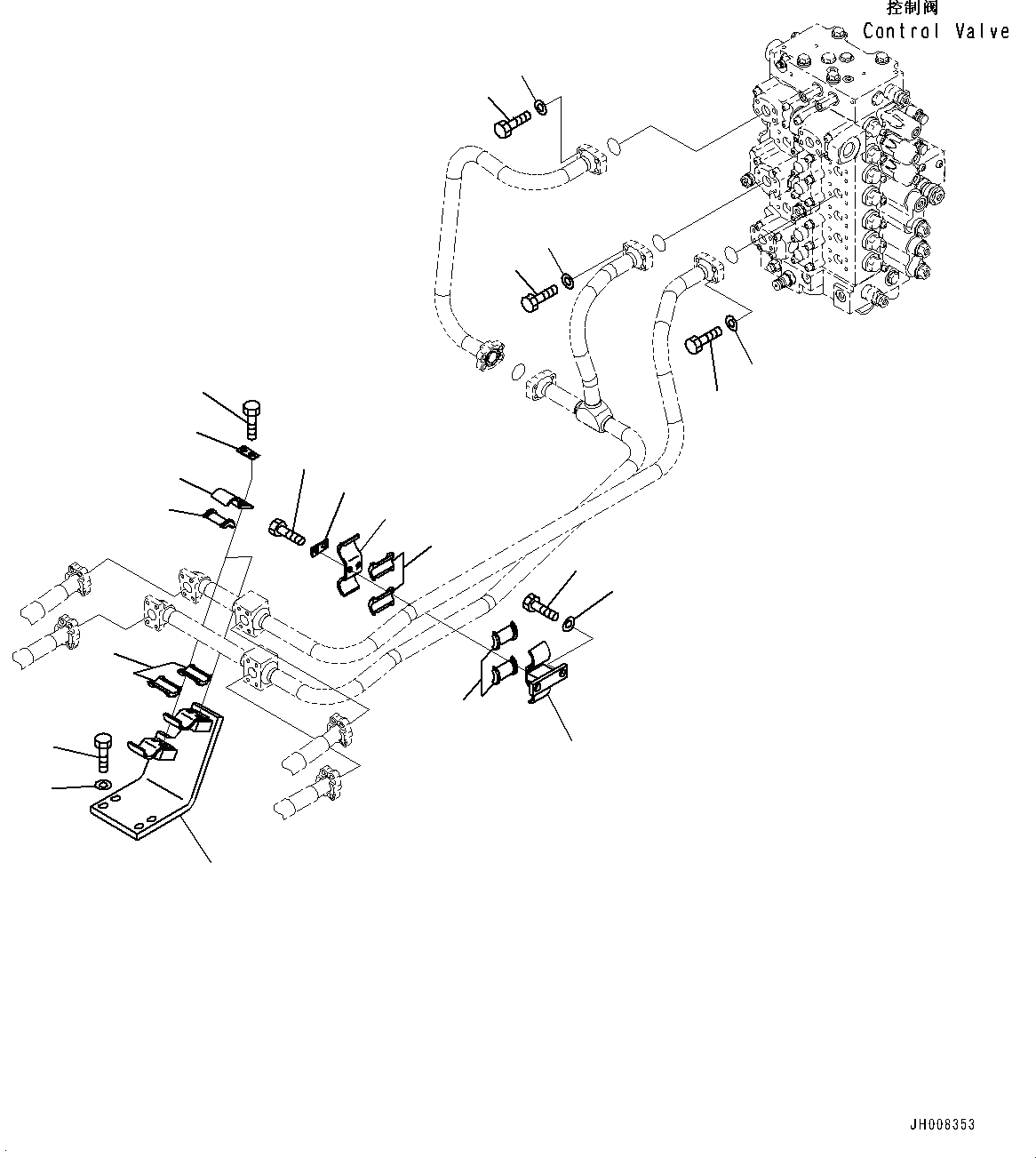 控制阀
Control Valve

JH008353