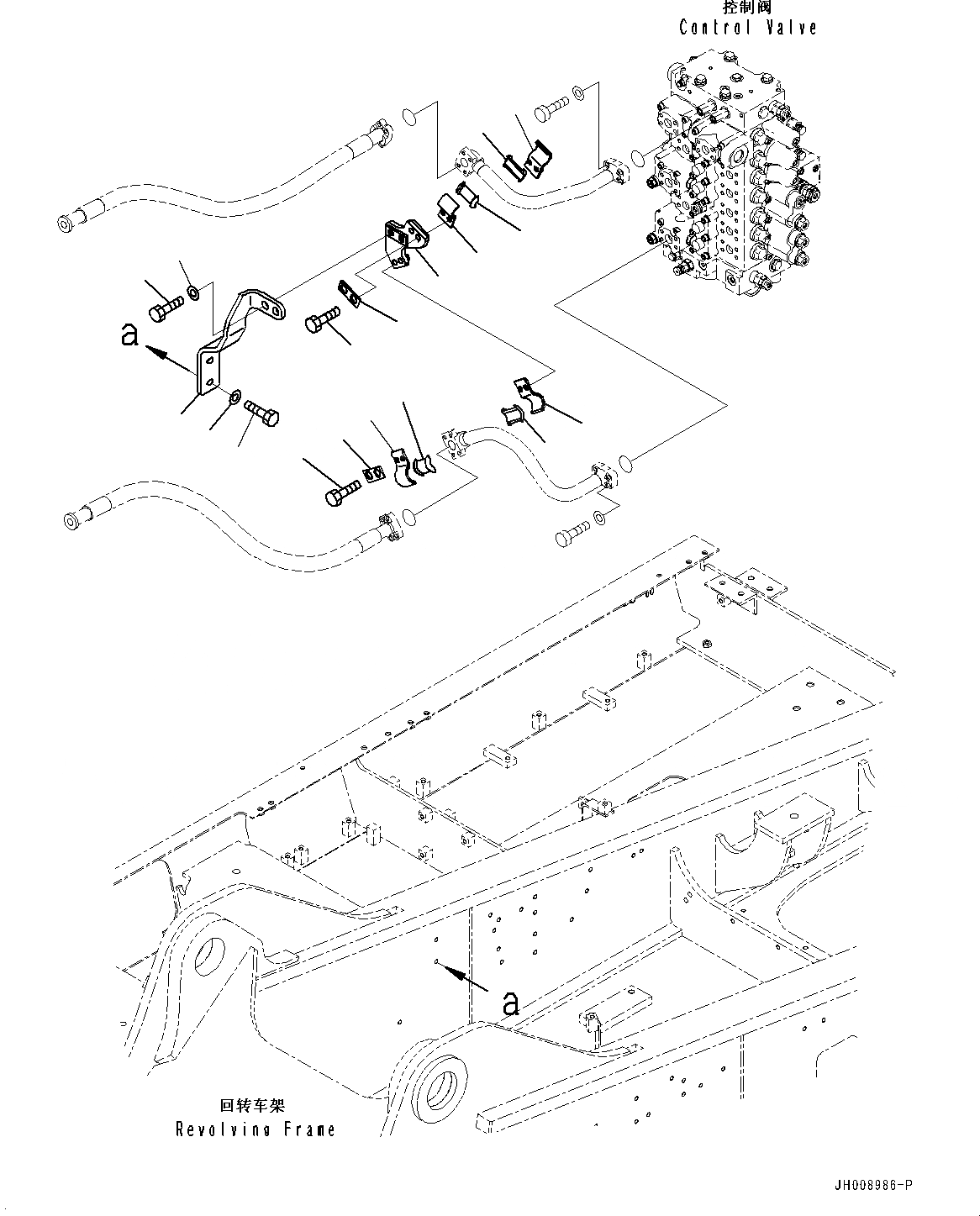 控制阀
Control Valve

a

a

回转车架
Revolving Frame

JH008986-P