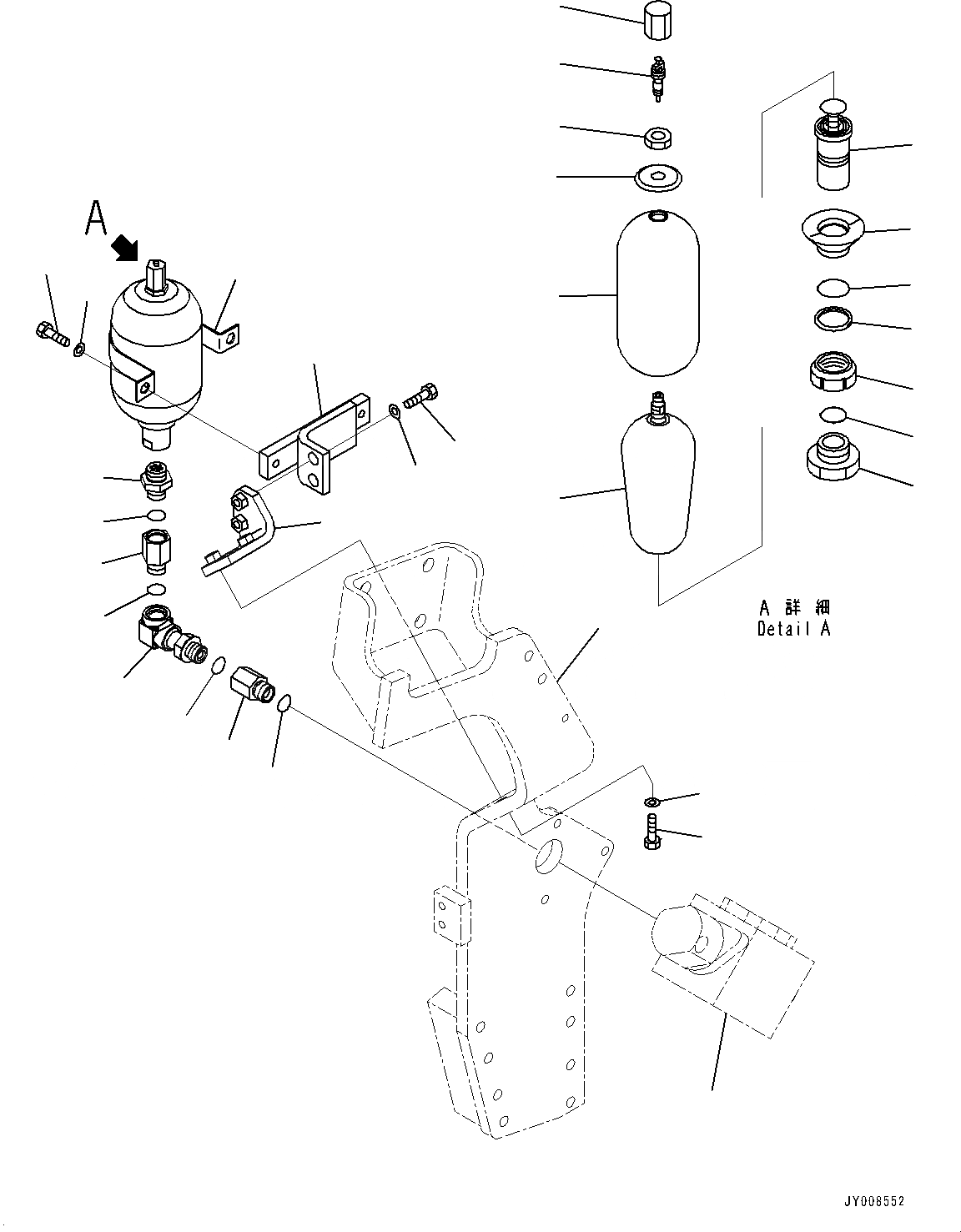 A

A 詳 細
Detail A

JY008552